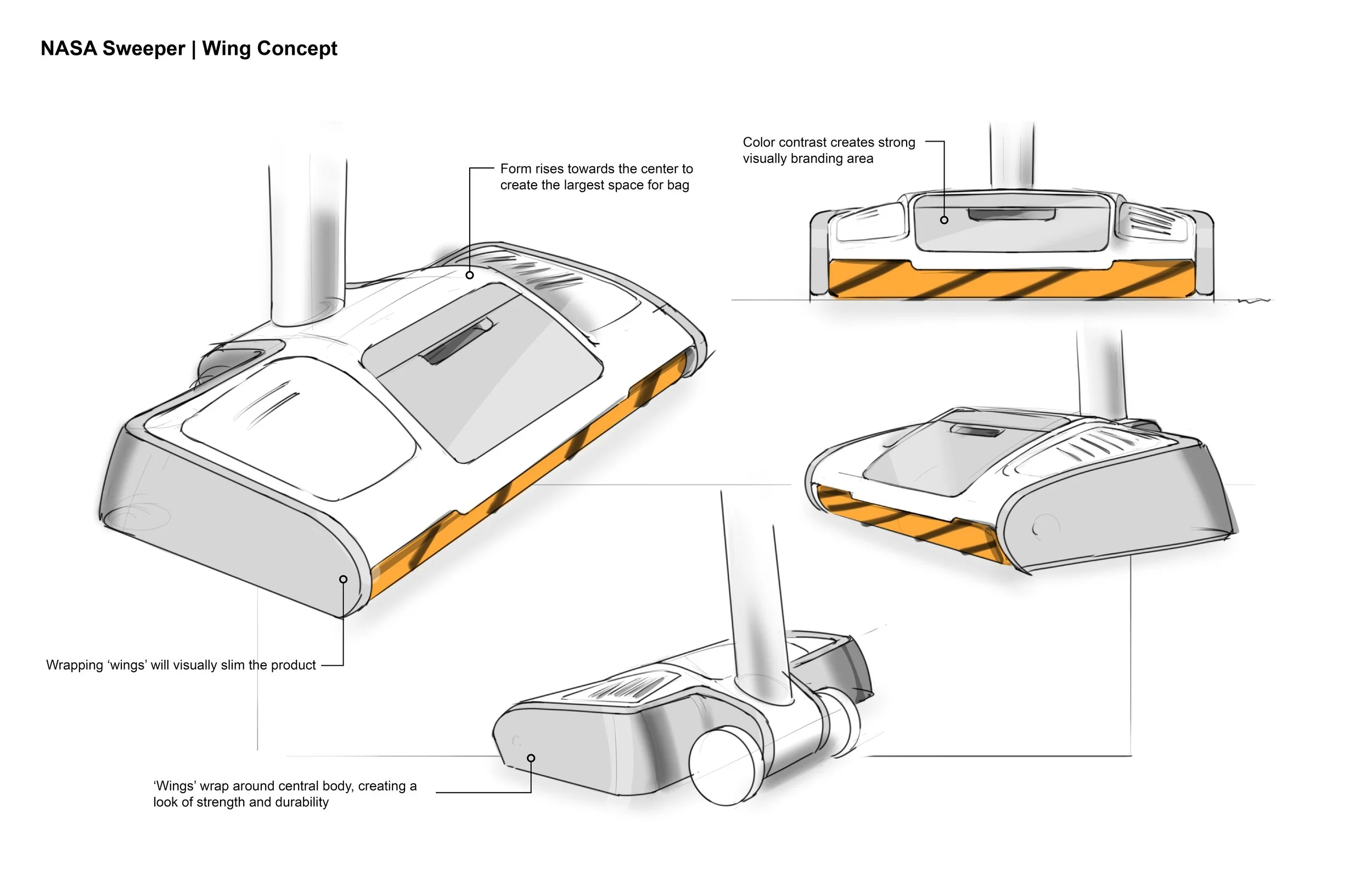 NASA Sweeper | Wing Concept

Form rises towards the center to create the largest space for bag

Color contrast creates strong visually branding area

Wrapping ‘wings’ will visually slim the product

‘Wings’ wrap around central body, creating a look of strength and durability