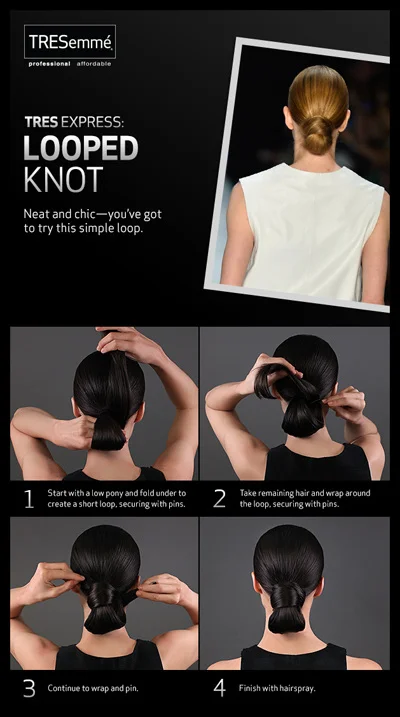 TRESemmé
professional affordable

TRES EXPRESS:
LOOPED
KNOT

Neat and chic—you've got to try this simple loop.

1 Start with a low pony and fold under to create a short loop, securing with pins.

2 Take remaining hair and wrap around the loop, securing with pins.

3 Continue to wrap and pin.

4 Finish with hairspray.