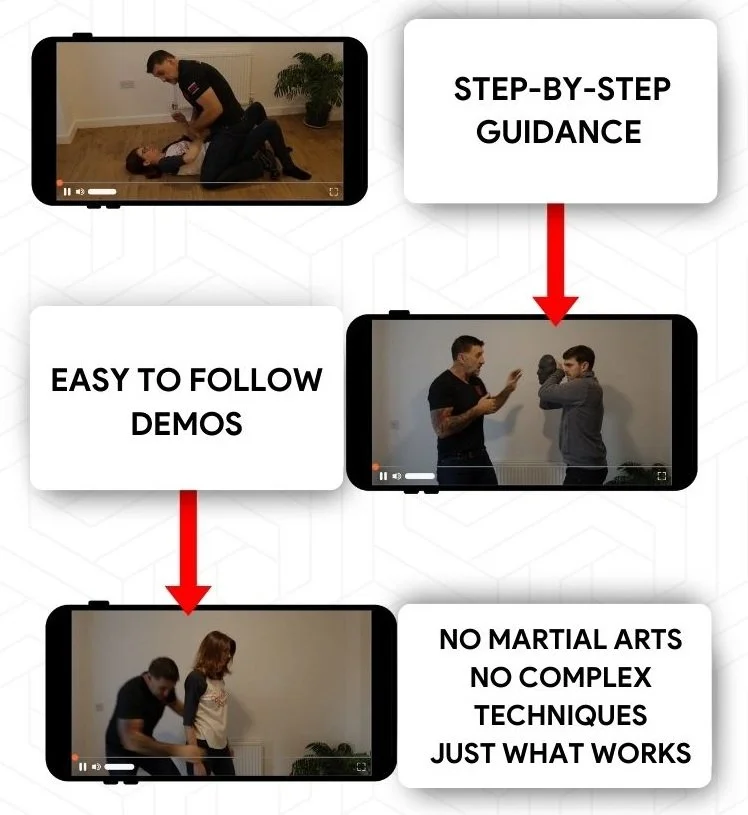 STEP-BY-STEP GUIDANCE

EASY TO FOLLOW DEMOS

NO MARTIAL ARTS
NO COMPLEX TECHNIQUES
JUST WHAT WORKS