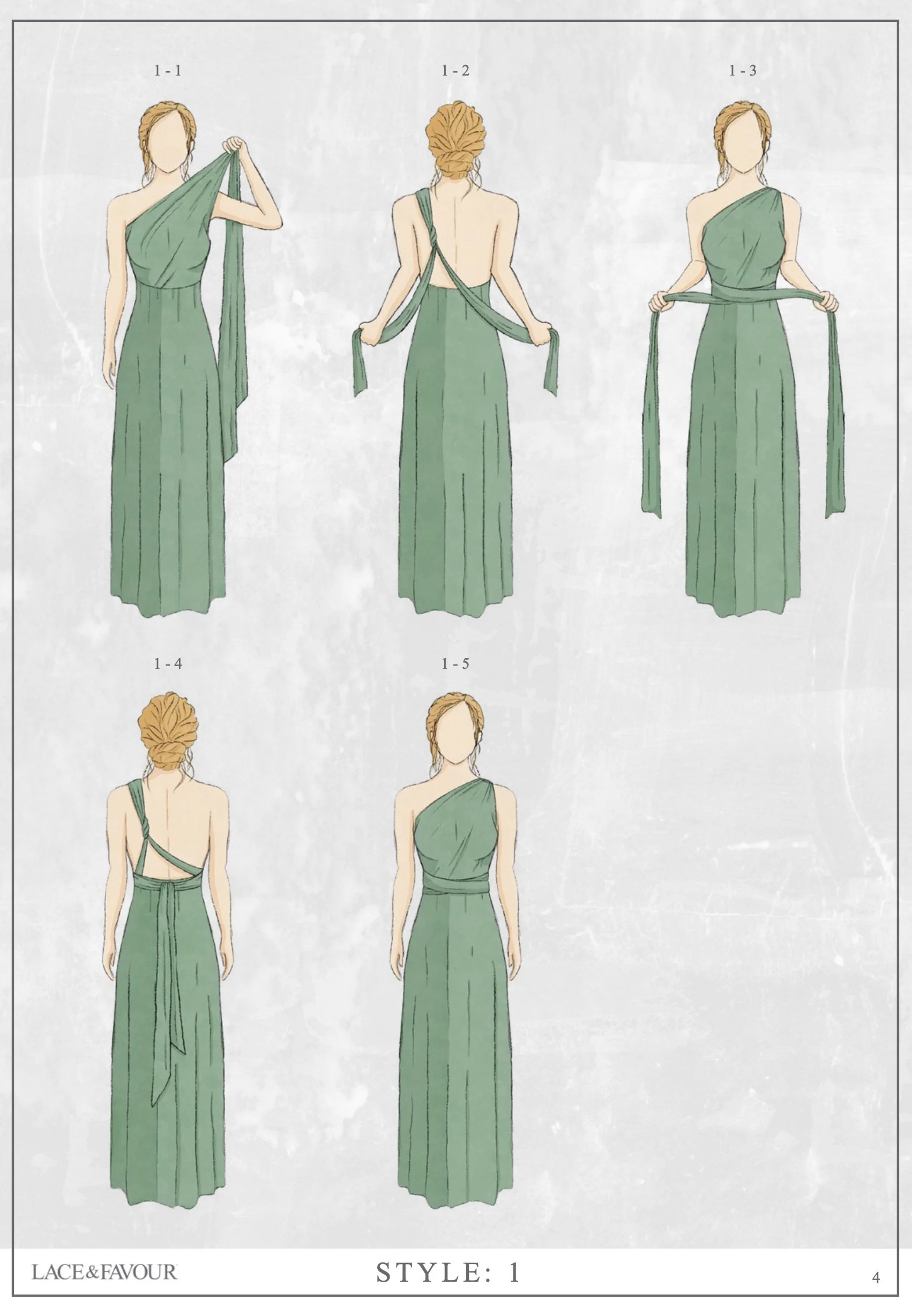 1 - 1

1 - 2

1 - 3

1 - 4

1 - 5

LACE&FAVOUR

STYLE: 1

4