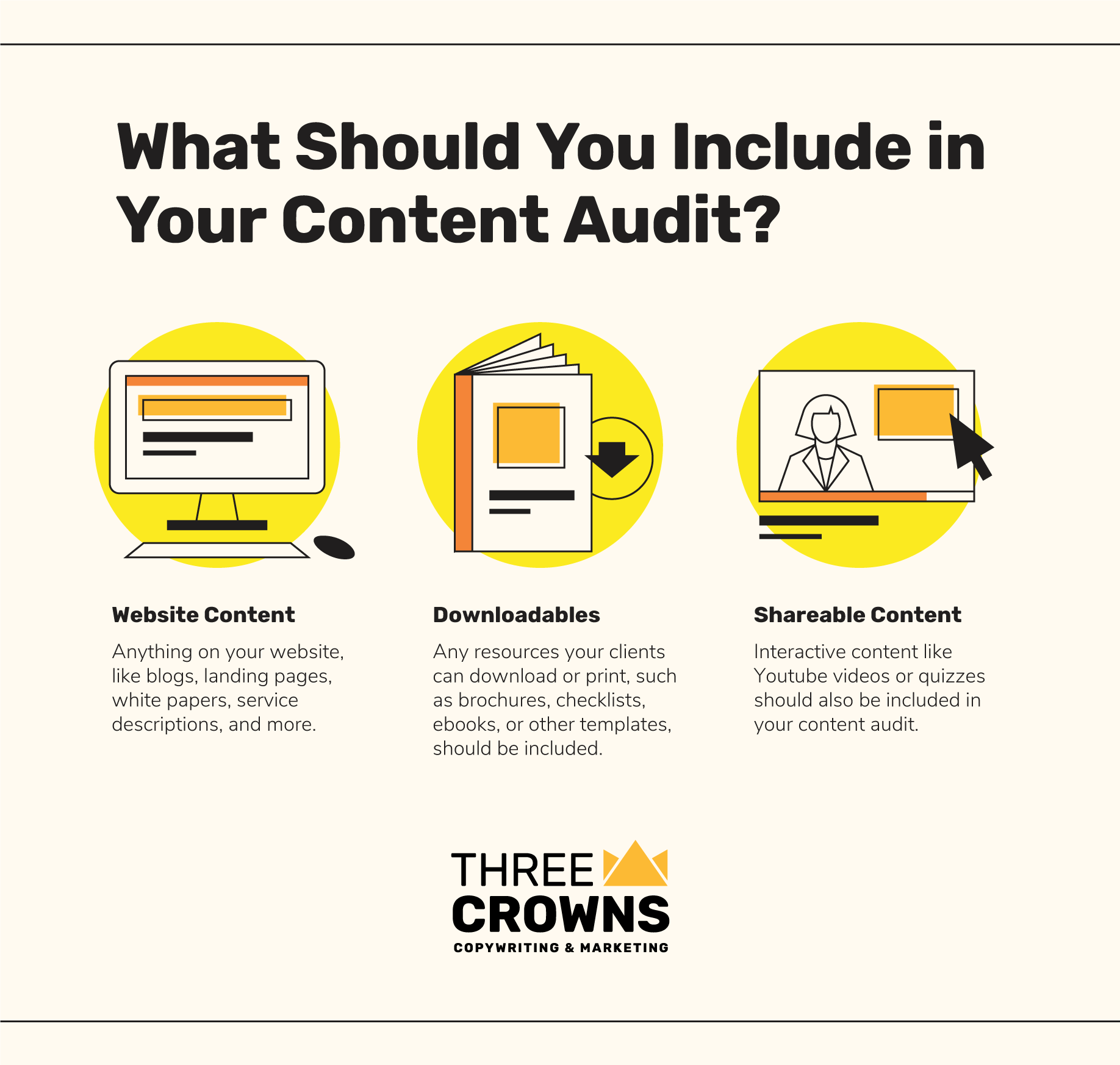 What Should You Include in Your Content Audit?

Website Content

Anything on your website, like blogs, landing pages, white papers, service descriptions, and more.

Downloadables

Any resources your clients can download or print, such as brochures, checklists, ebooks, or other templates, should be included.

Shareable Content

Interactive content like Youtube videos or quizzes should also be included in your content audit.

THREE CROWNS
COPYWRITING & MARKETING