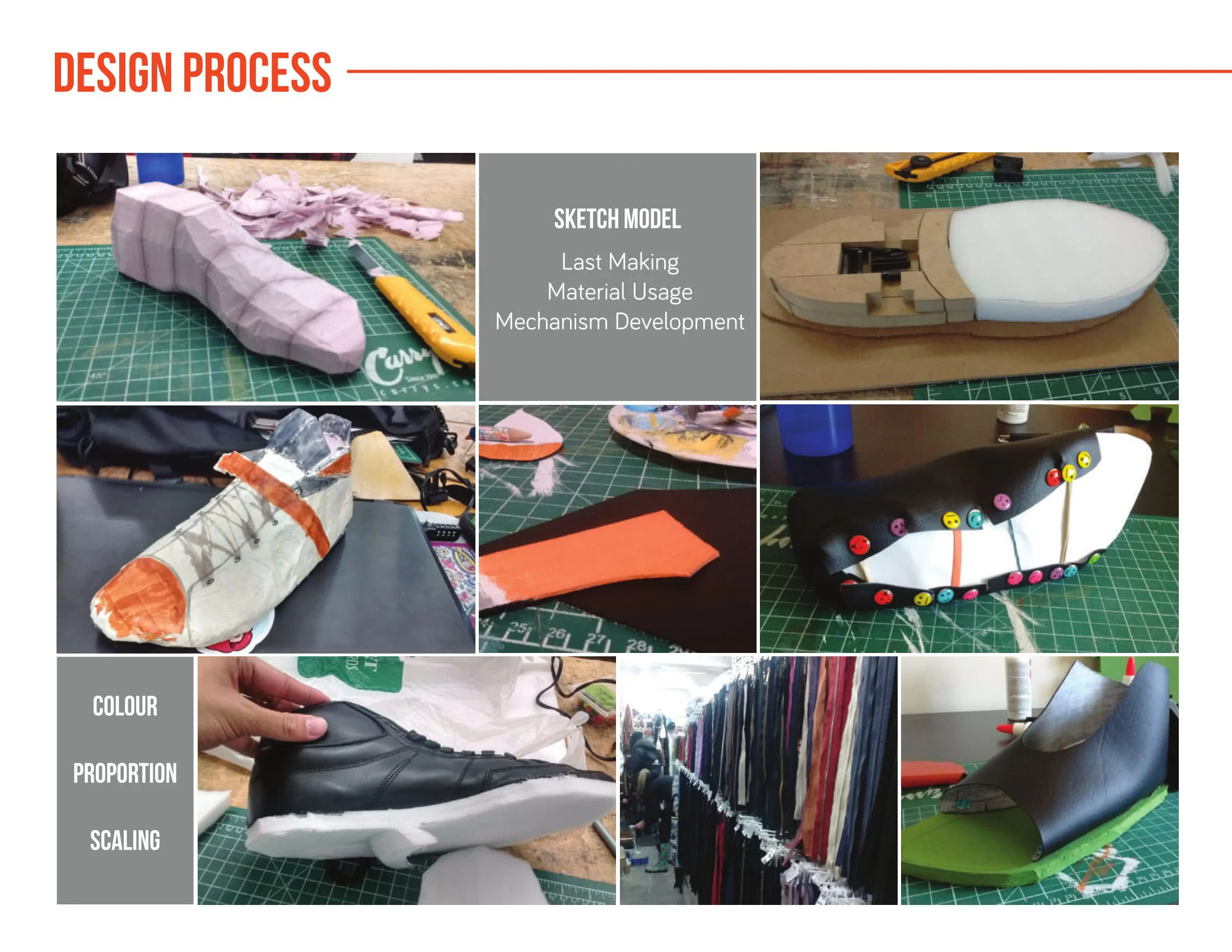 DESIGN PROCESS

SKETCH MODEL

Last Making
Material Usage
Mechanism Development

COLOUR

PROPORTION

SCALING