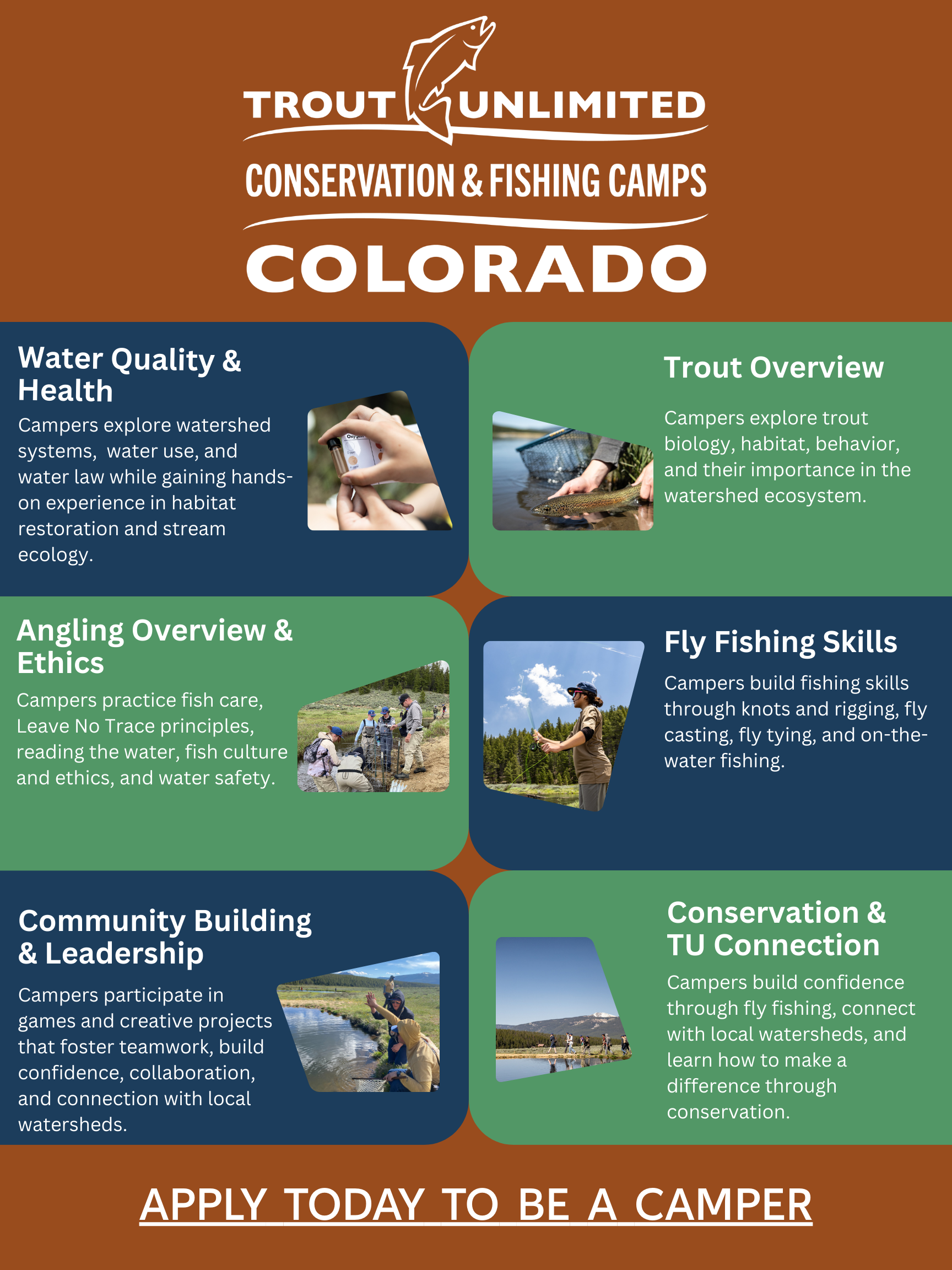 TROUT UNLIMITED

CONSERVATION & FISHING CAMPS

COLORADO

Water Quality & Health

Campers explore watershed systems, water use, and water law while gaining hands-on experience in habitat restoration and stream ecology.

Oxygen

Trout Overview

Campers explore trout biology, habitat, behavior, and their importance in the watershed ecosystem.

Angling Overview & Ethics

Campers practice fish care, Leave No Trace principles, reading the water, fish culture and ethics, and water safety.

Fly Fishing Skills

Campers build fishing skills through knots and rigging, fly casting, fly tying, and on-the-water fishing.

Community Building & Leadership

Campers participate in games and creative projects that foster teamwork, build confidence, collaboration, and connection with local watersheds.

Conservation & TU Connection

Campers build confidence through fly fishing, connect with local watersheds, and learn how to make a difference through conservation.

APPLY TODAY TO BE A CAMPER