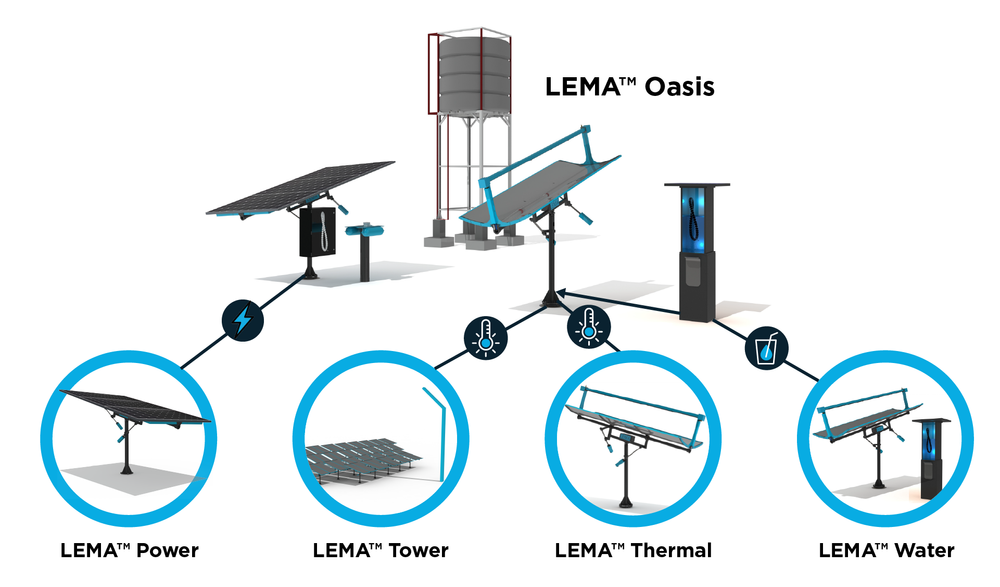 LEMA™ Oasis

LEMA™ Power

LEMA™ Tower

LEMA™ Thermal

LEMA™ Water