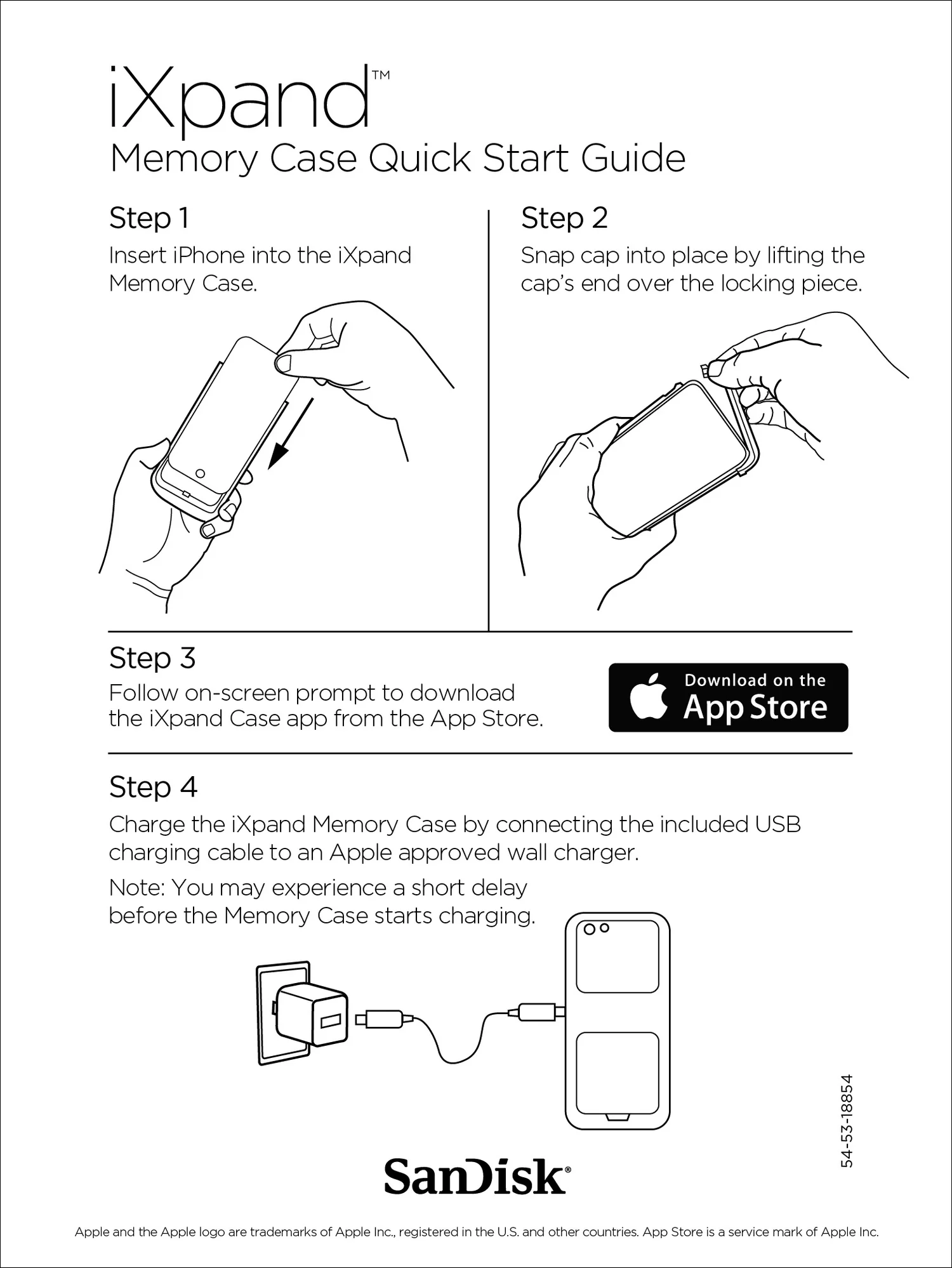 iXpand™
Memory Case Quick Start Guide

Step 1
Insert iPhone into the iXpand Memory Case.

Step 2
Snap cap into place by lifting the cap's end over the locking piece.

Step 3
Follow on-screen prompt to download the iXpand Case app from the App Store.

Download on the
App Store

Step 4
Charge the iXpand Memory Case by connecting the included USB charging cable to an Apple approved wall charger.

Note: You may experience a short delay before the Memory Case starts charging.

54-53-18854

SanDisk®

Apple and the Apple logo are trademarks of Apple Inc., registered in the U.S. and other countries. App Store is a service mark of Apple Inc.