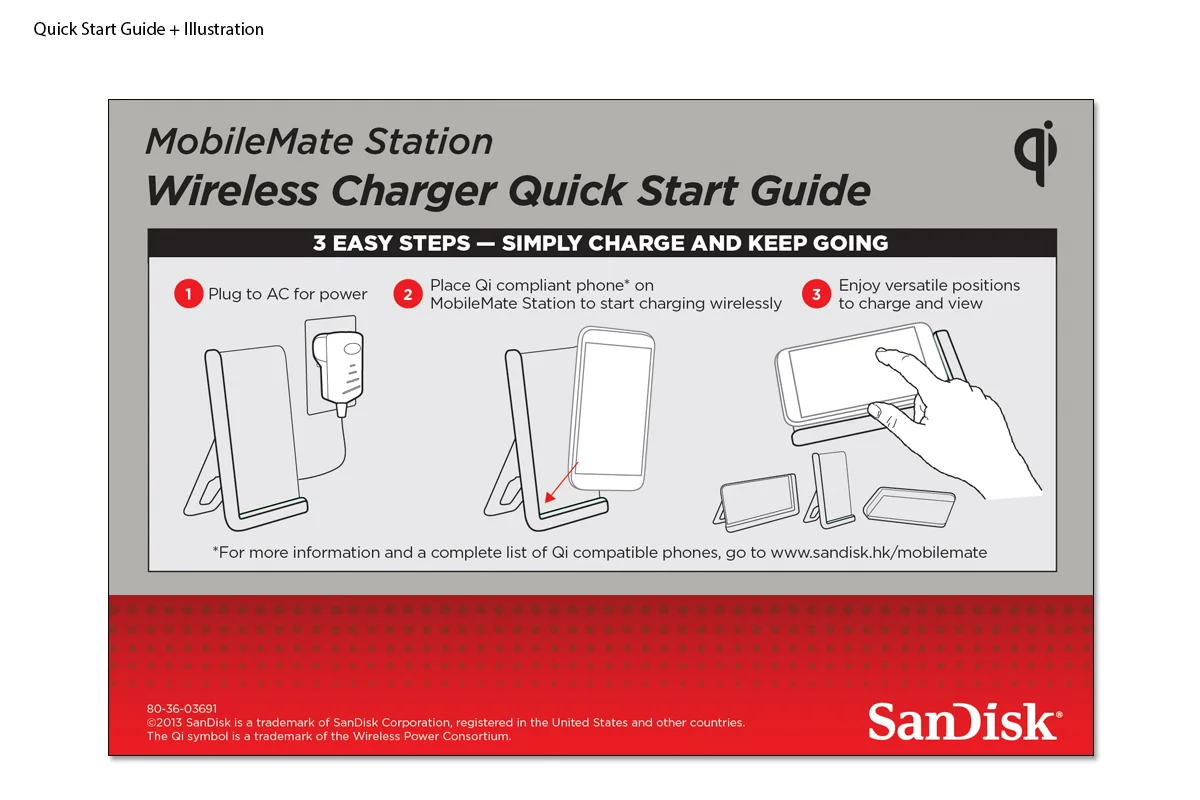 Quick Start Guide + Illustration

MobileMate Station
Wireless Charger Quick Start Guide

qi

3 EASY STEPS — SIMPLY CHARGE AND KEEP GOING

1 Plug to AC for power

2 Place Qi compliant phone* on MobileMate Station to start charging wirelessly

3 Enjoy versatile positions to charge and view

*For more information and a complete list of Qi compatible phones, go to www.sandisk.hk/mobilemate

80-36-03691
©2013 SanDisk is a trademark of SanDisk Corporation, registered in the United States and other countries.
The Qi symbol is a trademark of the Wireless Power Consortium.

SanDisk®