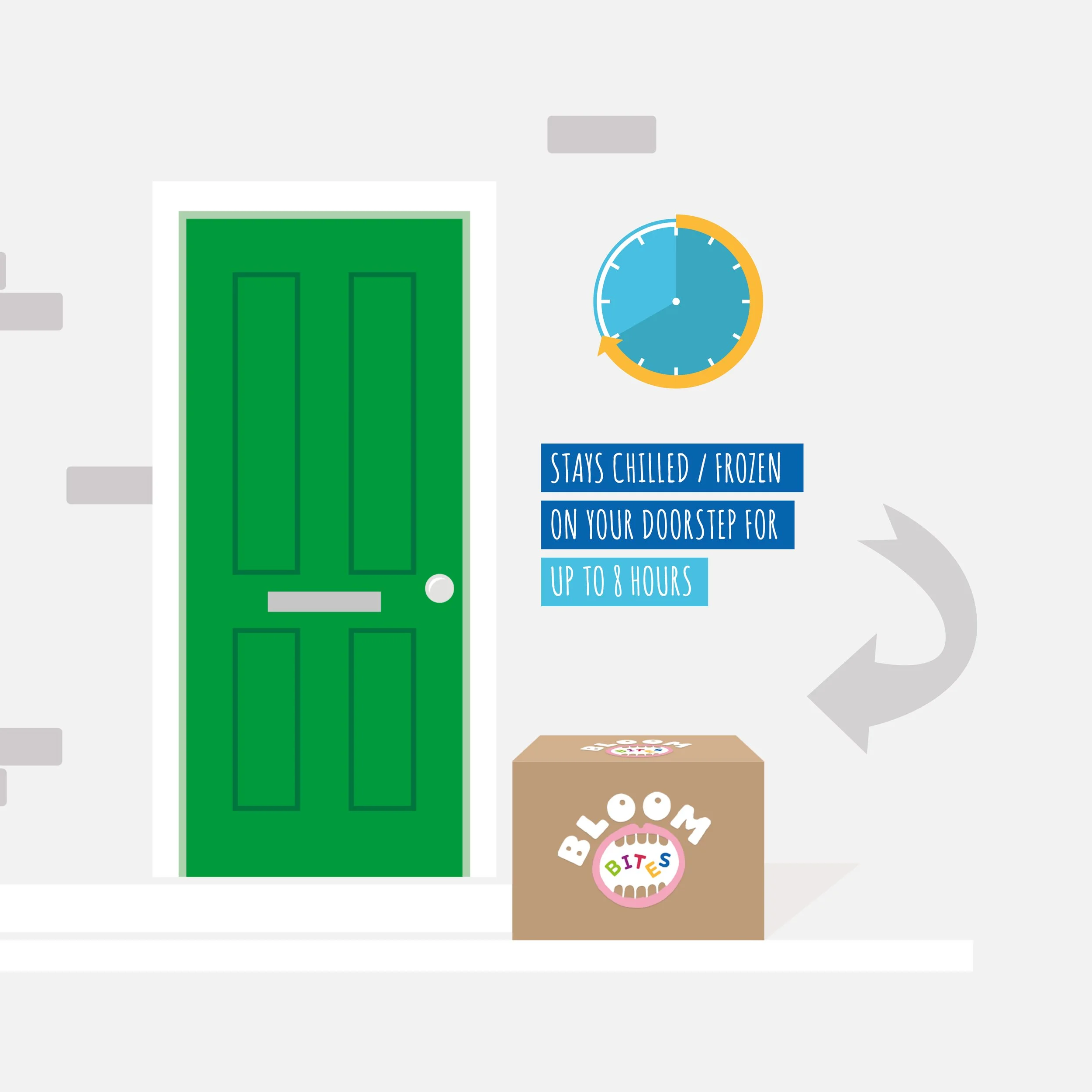 STAYS CHILLED / FROZEN
ON YOUR DOORSTEP FOR
UP TO 8 HOURS

BLOOM BITES

BLOOM BITES