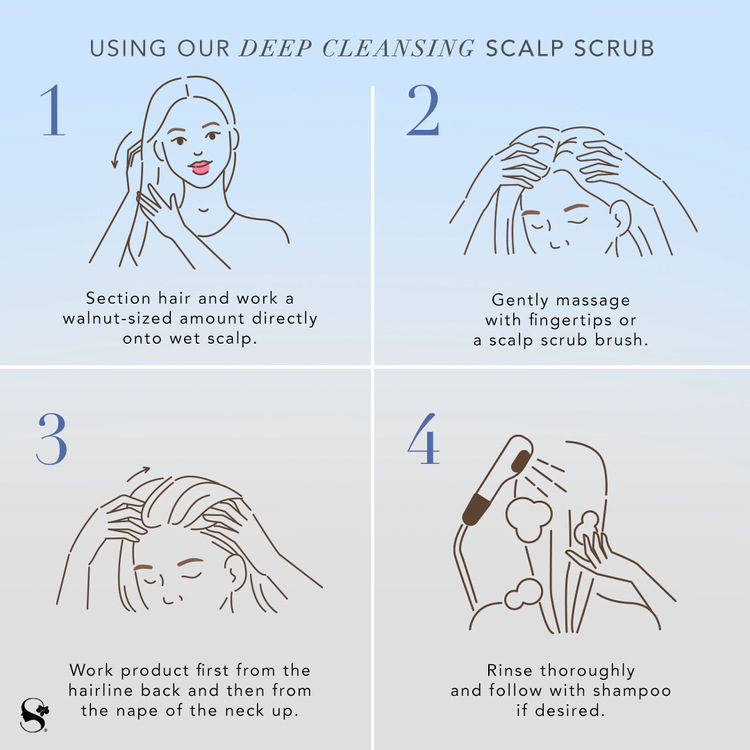 USING OUR DEEP CLEANSING SCALP SCRUB

1

Section hair and work a walnut-sized amount directly onto wet scalp.

2

Gently massage with fingertips or a scalp scrub brush.

3

Work product first from the hairline back and then from the nape of the neck up.

4

Rinse thoroughly and follow with shampoo if desired.

S