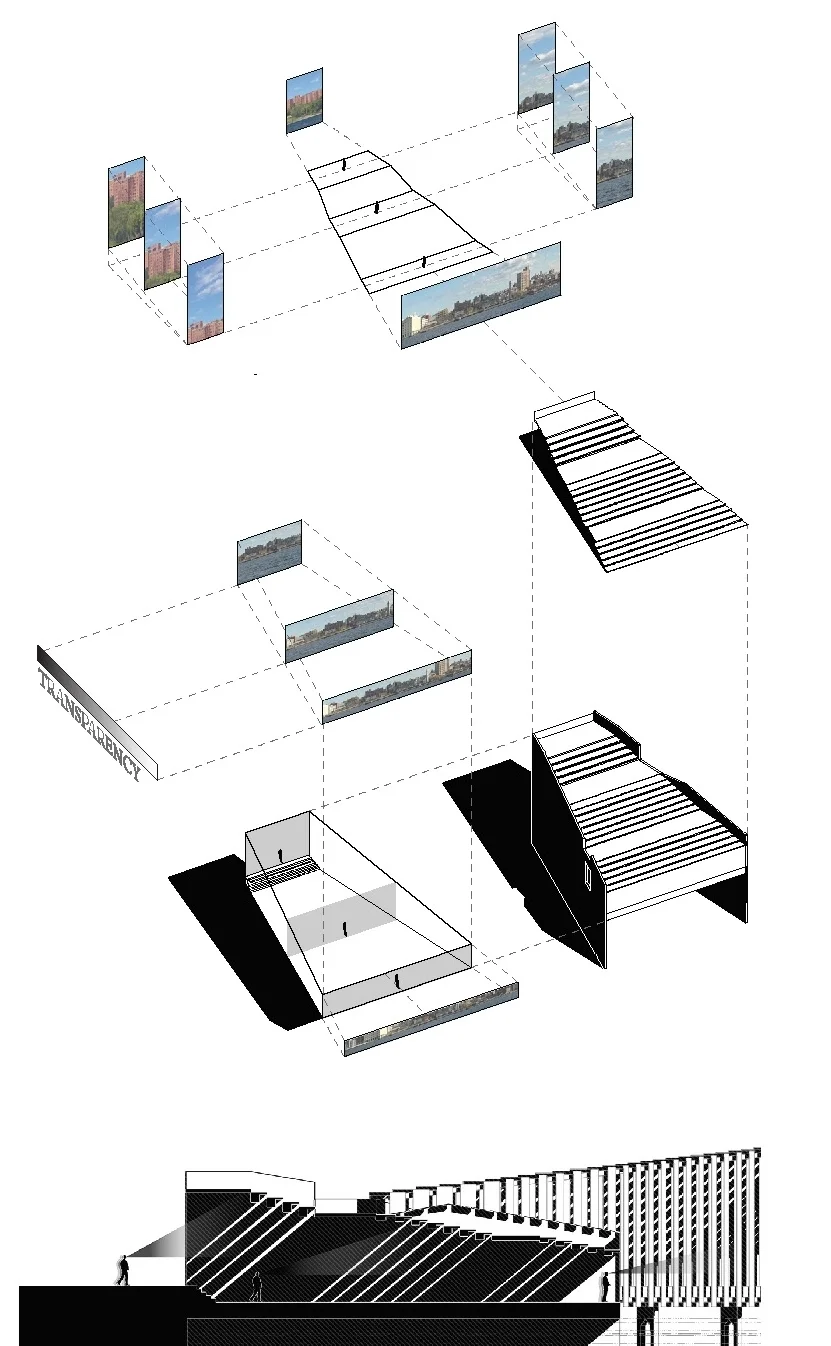 TRANSPARENCY