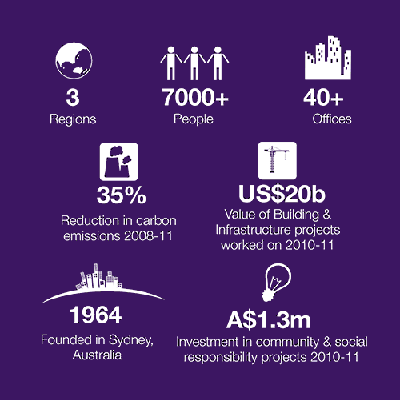 3
Regions

7000+
People

40+
Offices

35%
Reduction in carbon emissions 2008-11

US$20b
Value of Building & Infrastructure projects worked on 2010-11

1964
Founded in Sydney, Australia

A$1.3m
Investment in community & social responsibility projects 2010-11