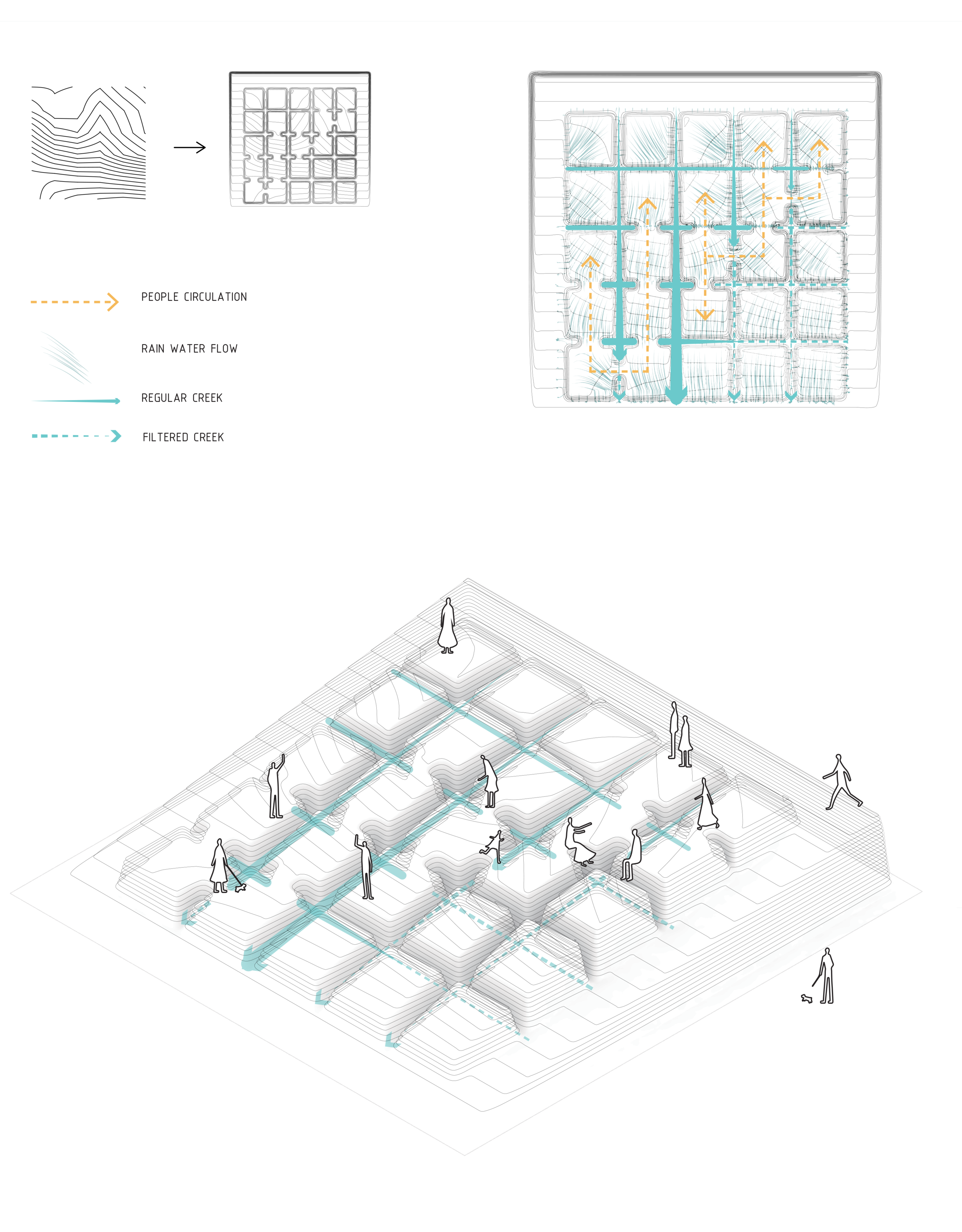 PEOPLE CIRCULATION

RAIN WATER FLOW

REGULAR CREEK

FILTERED CREEK