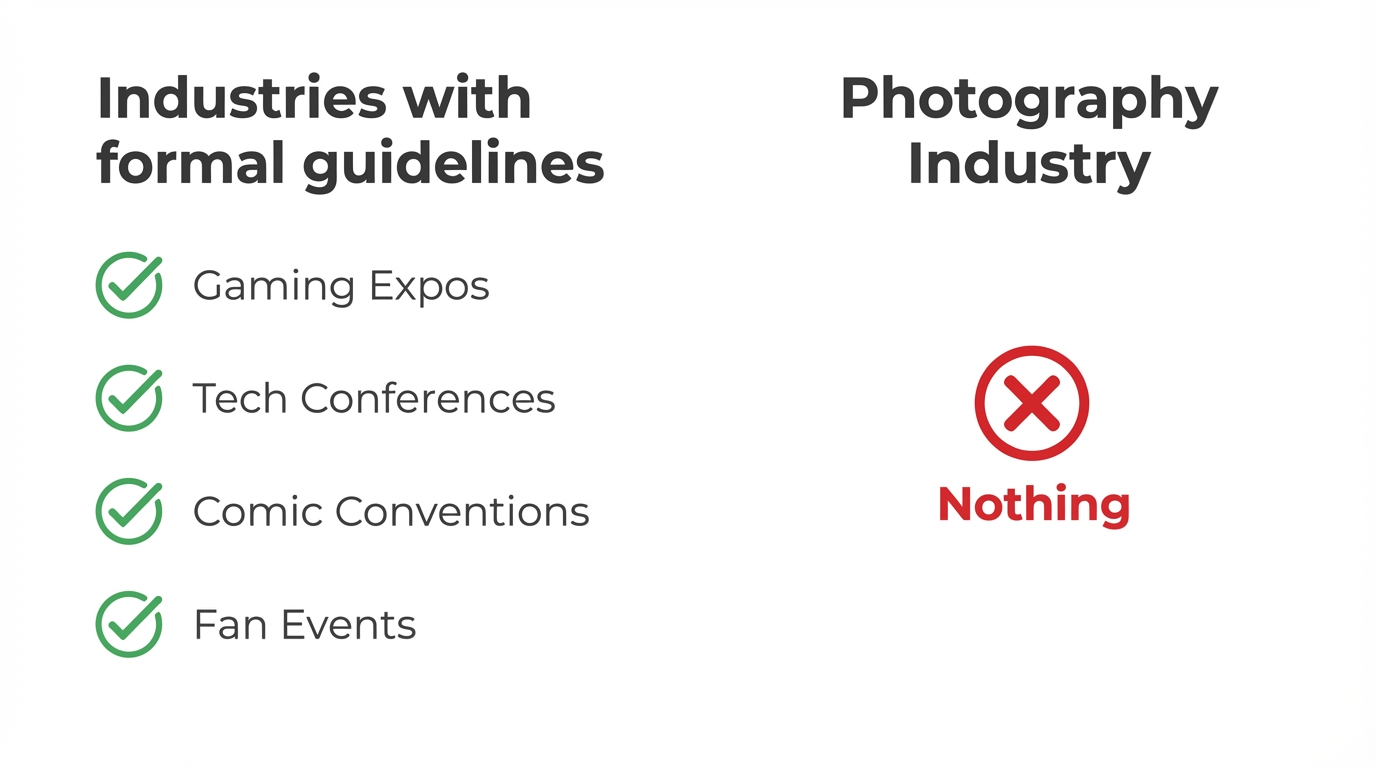 Industries with formal guidelines

Gaming Expos

Tech Conferences

Comic Conventions

Fan Events

Photography Industry

Nothing