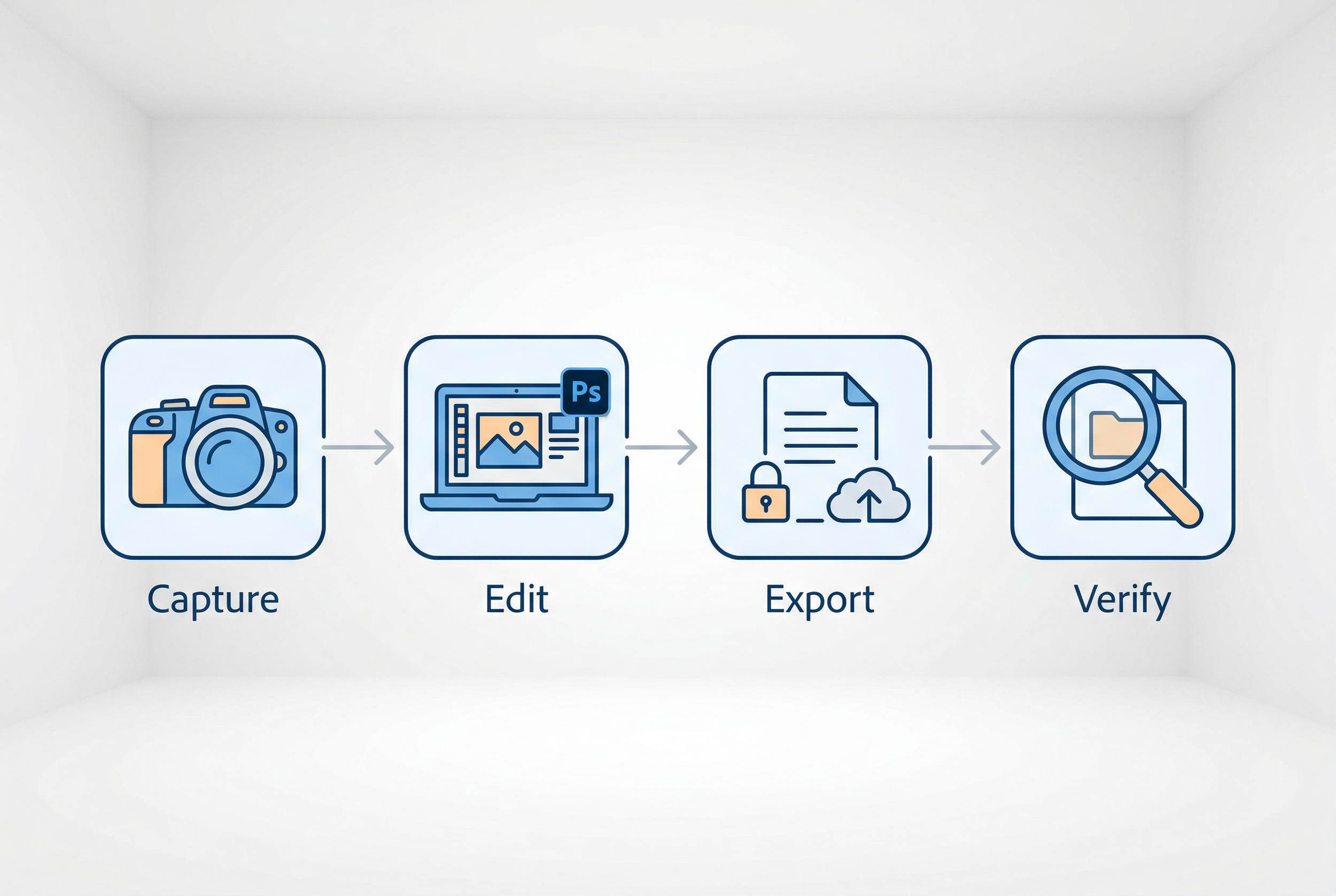 Ps

Capture

Edit

Export

Verify