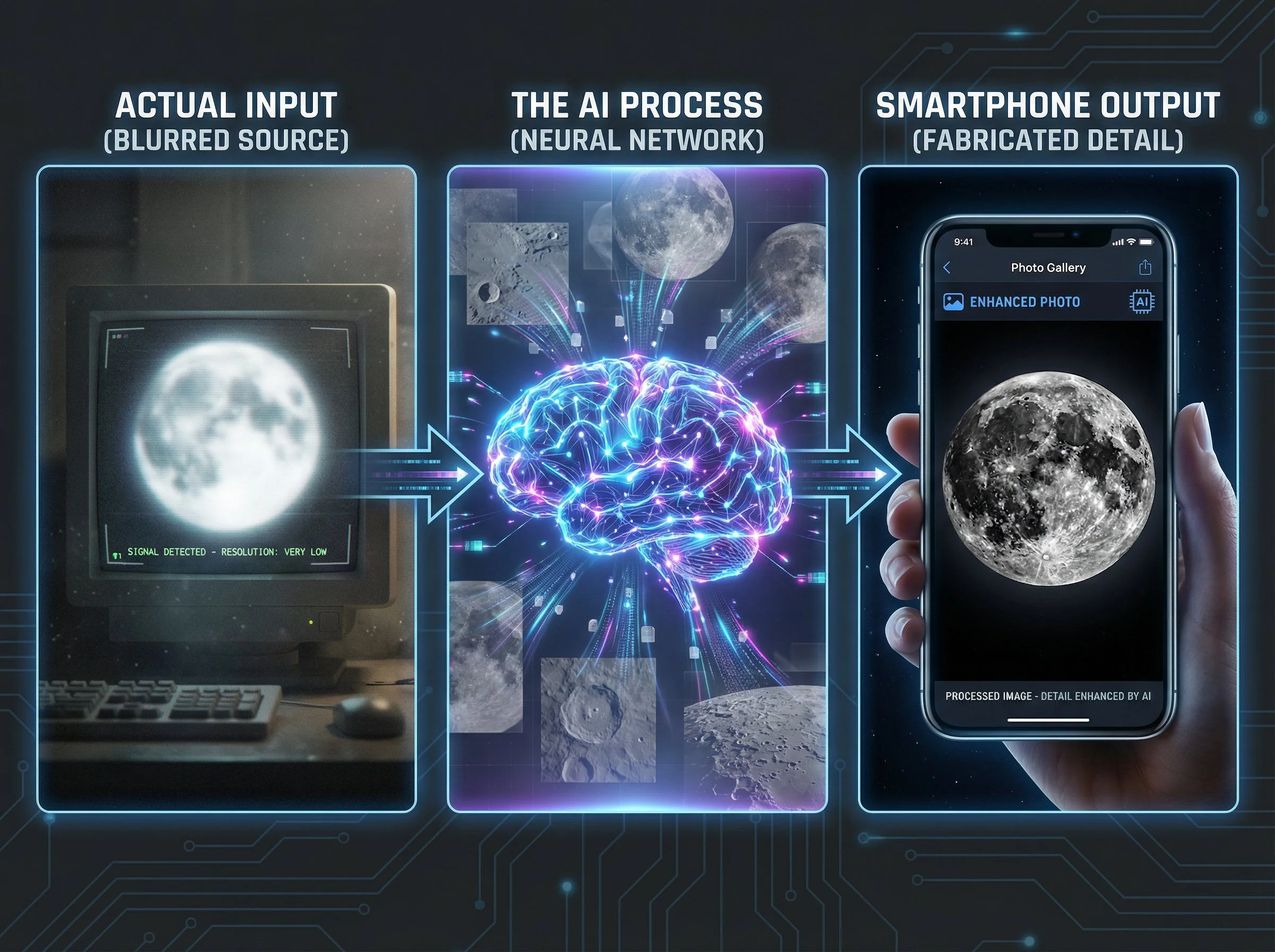 ACTUAL INPUT
(BLURRED SOURCE)

SIGNAL DETECTED - RESOLUTION: VERY LOW

THE AI PROCESS
(NEURAL NETWORK)

SMARTPHONE OUTPUT
(FABRICATED DETAIL)

9:41

Photo Gallery

ENHANCED PHOTO

AI

PROCESSED IMAGE - DETAIL ENHANCED BY AI