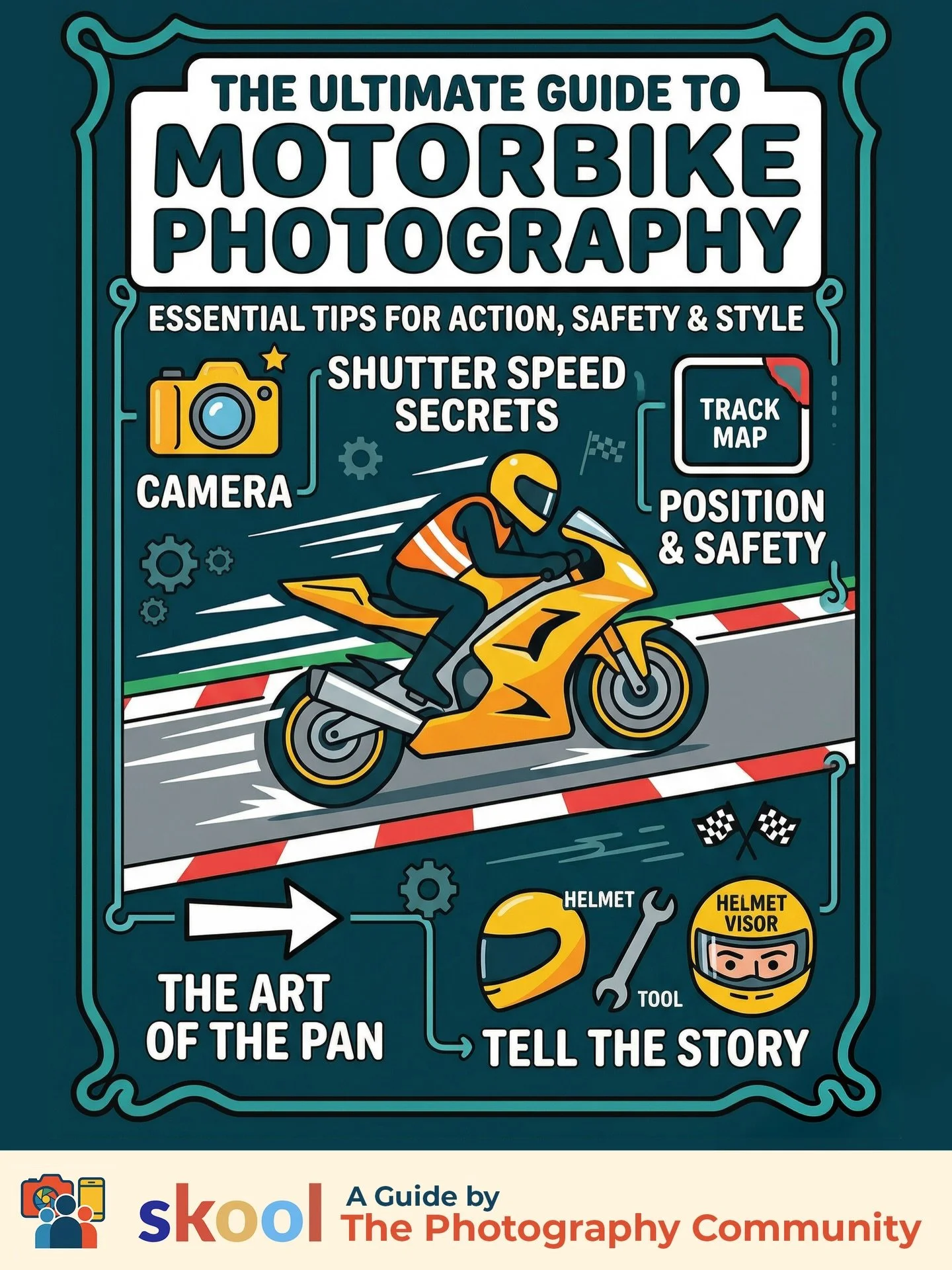 THE ULTIMATE GUIDE TO
MOTORBIKE PHOTOGRAPHY

ESSENTIAL TIPS FOR ACTION, SAFETY & STYLE

CAMERA

SHUTTER SPEED SECRETS

TRACK MAP

POSITION & SAFETY

THE ART OF THE PAN

HELMET

TOOL

HELMET VISOR

TELL THE STORY

skool A Guide by The Photography Community