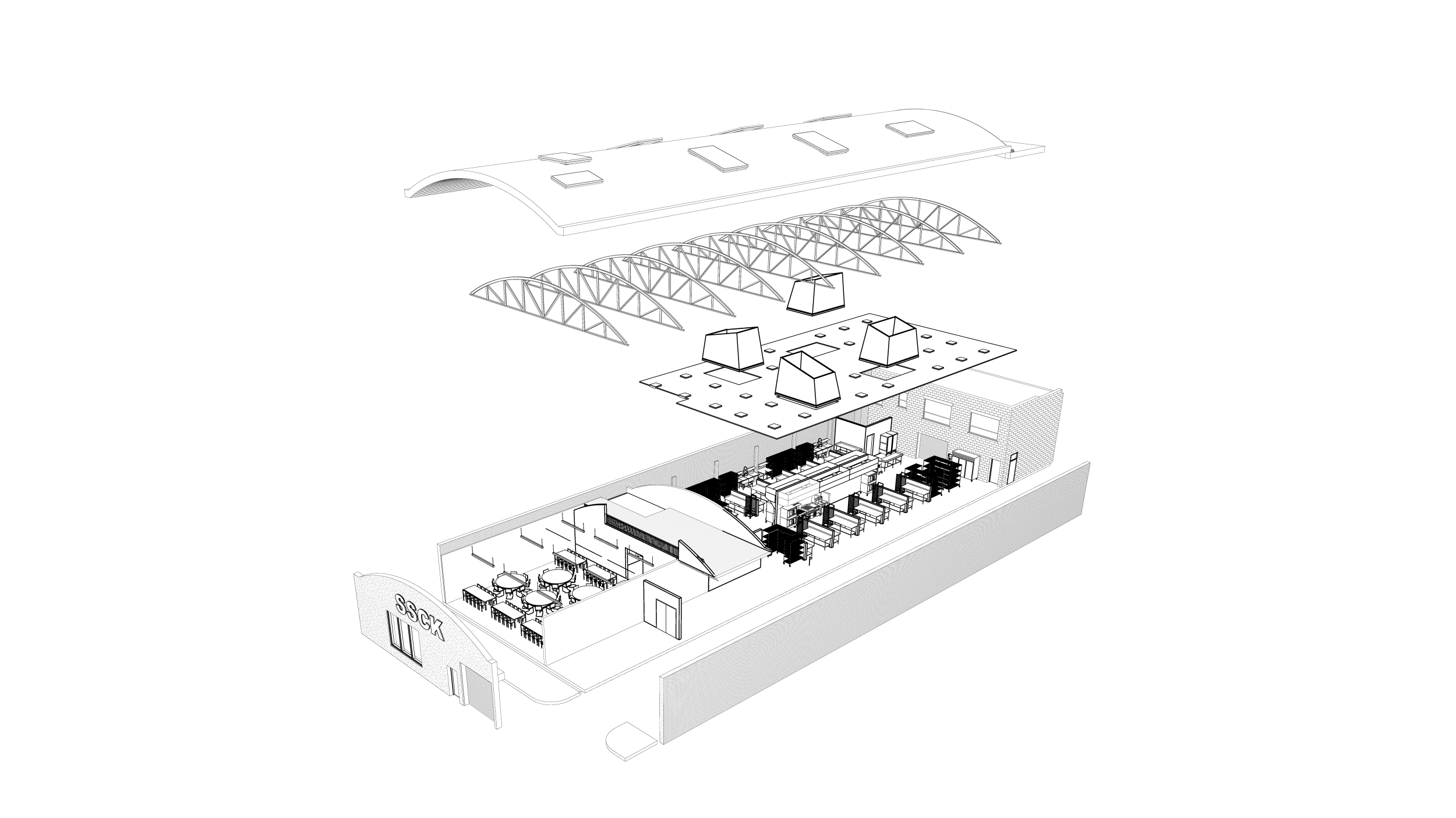 SSCK