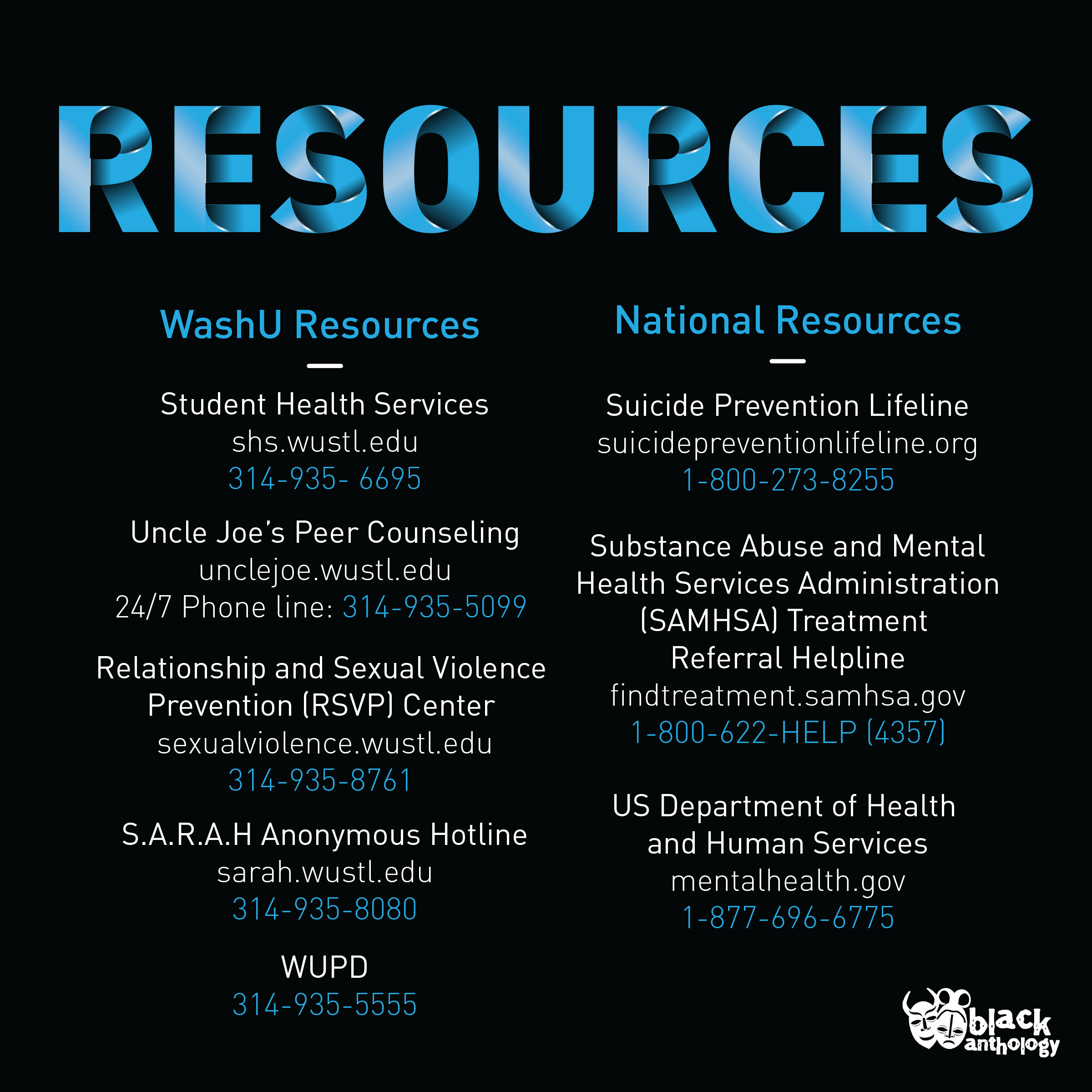 RESOURCES

WashU Resources

Student Health Services
shs.wustl.edu
314-935- 6695

Uncle Joe's Peer Counseling
unclejoe.wustl.edu
24/7 Phone line: 314-935-5099

Relationship and Sexual Violence Prevention (RSVP) Center
sexualviolence.wustl.edu
314-935-8761

S.A.R.A.H Anonymous Hotline
sarah.wustl.edu
314-935-8080

WUPD
314-935-5555

National Resources

Suicide Prevention Lifeline
suicidepreventionlifeline.org
1-800-273-8255

Substance Abuse and Mental Health Services Administration (SAMHSA) Treatment Referral Helpline
findtreatment.samhsa.gov
1-800-622-HELP (4357)

US Department of Health and Human Services
mentalhealth.gov
1-877-696-6775

black anthology