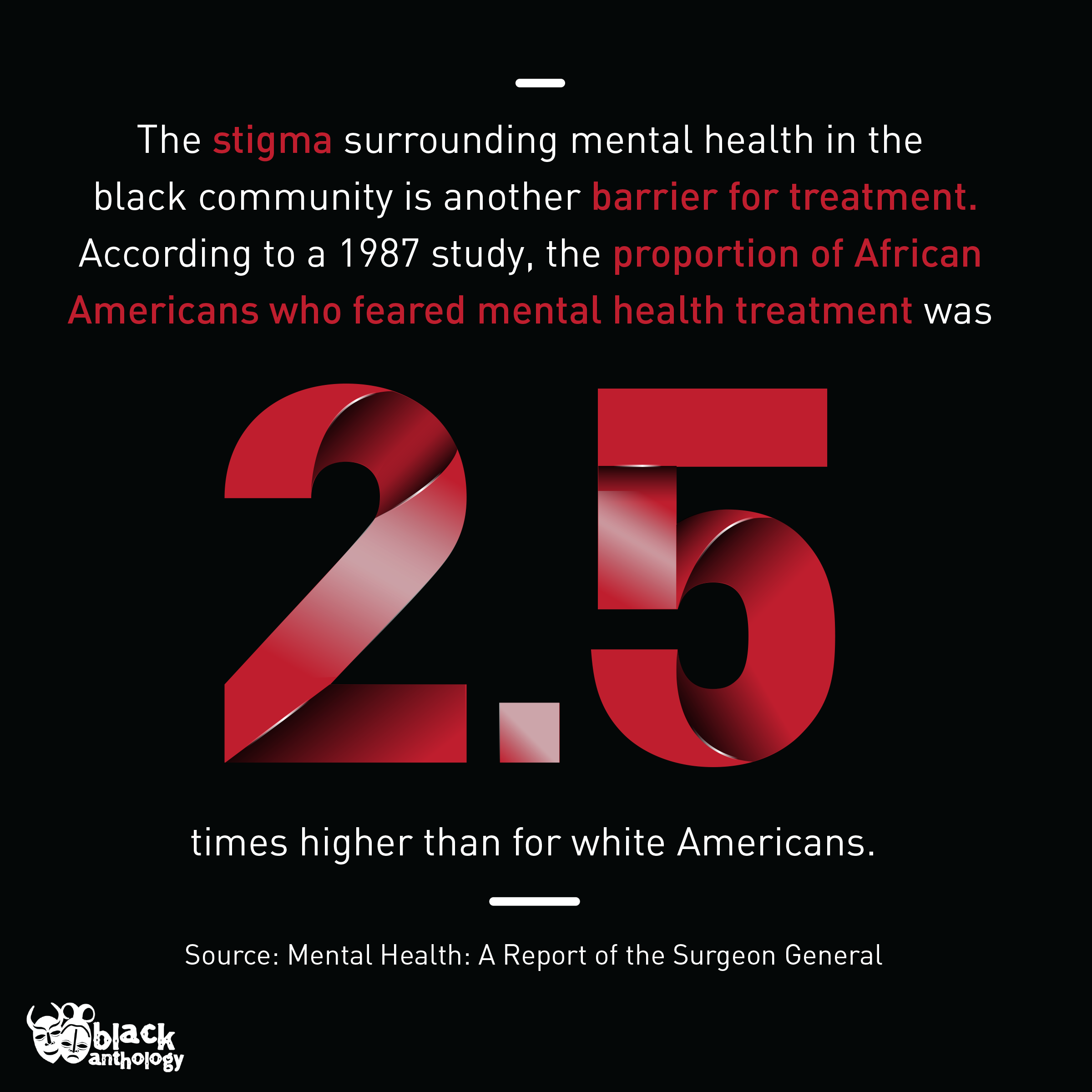 The stigma surrounding mental health in the black community is another barrier for treatment. According to a 1987 study, the proportion of African Americans who feared mental health treatment was

2.5

times higher than for white Americans.

Source: Mental Health: A Report of the Surgeon General

black anthology