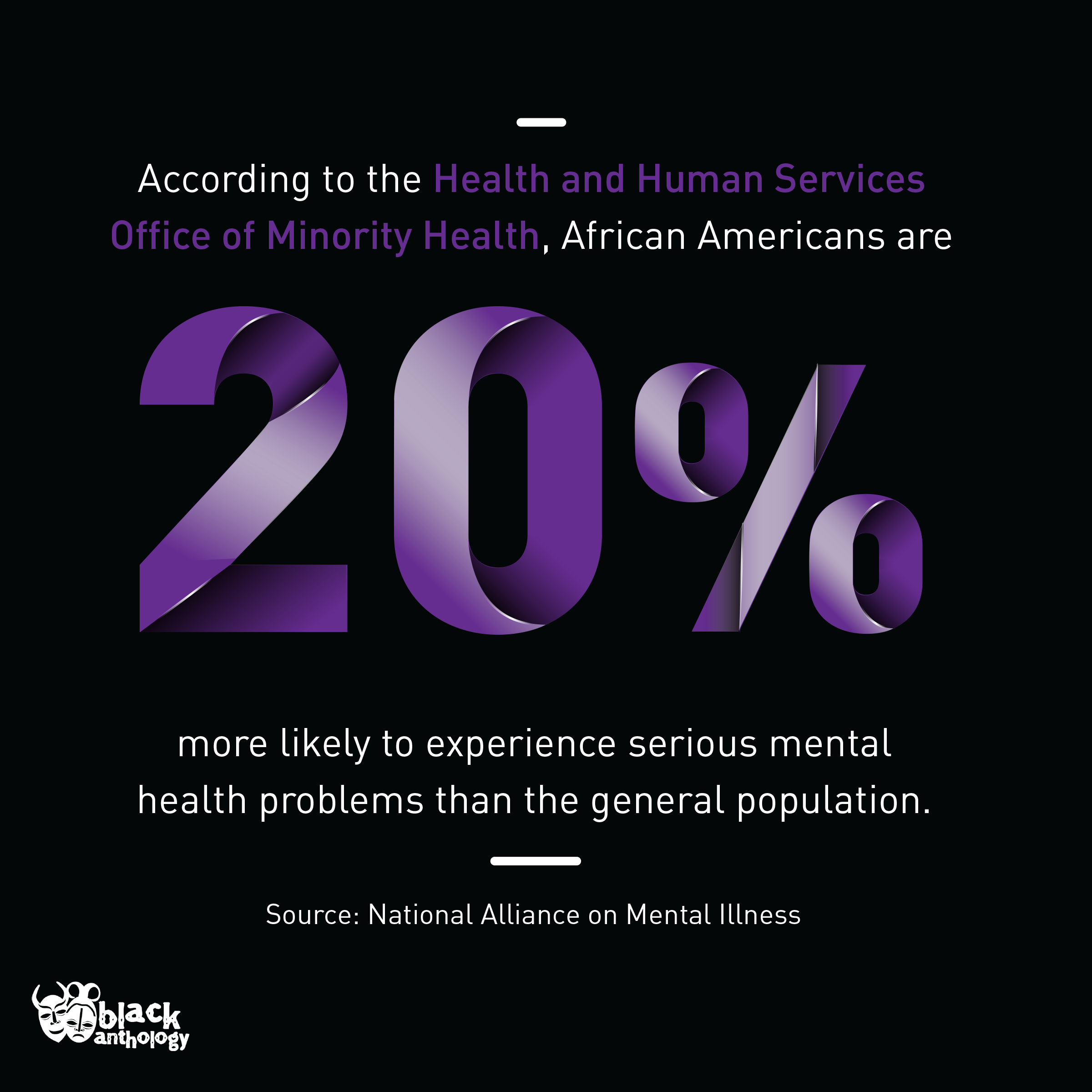 According to the Health and Human Services Office of Minority Health, African Americans are

20%

more likely to experience serious mental health problems than the general population.

Source: National Alliance on Mental Illness

black anthology