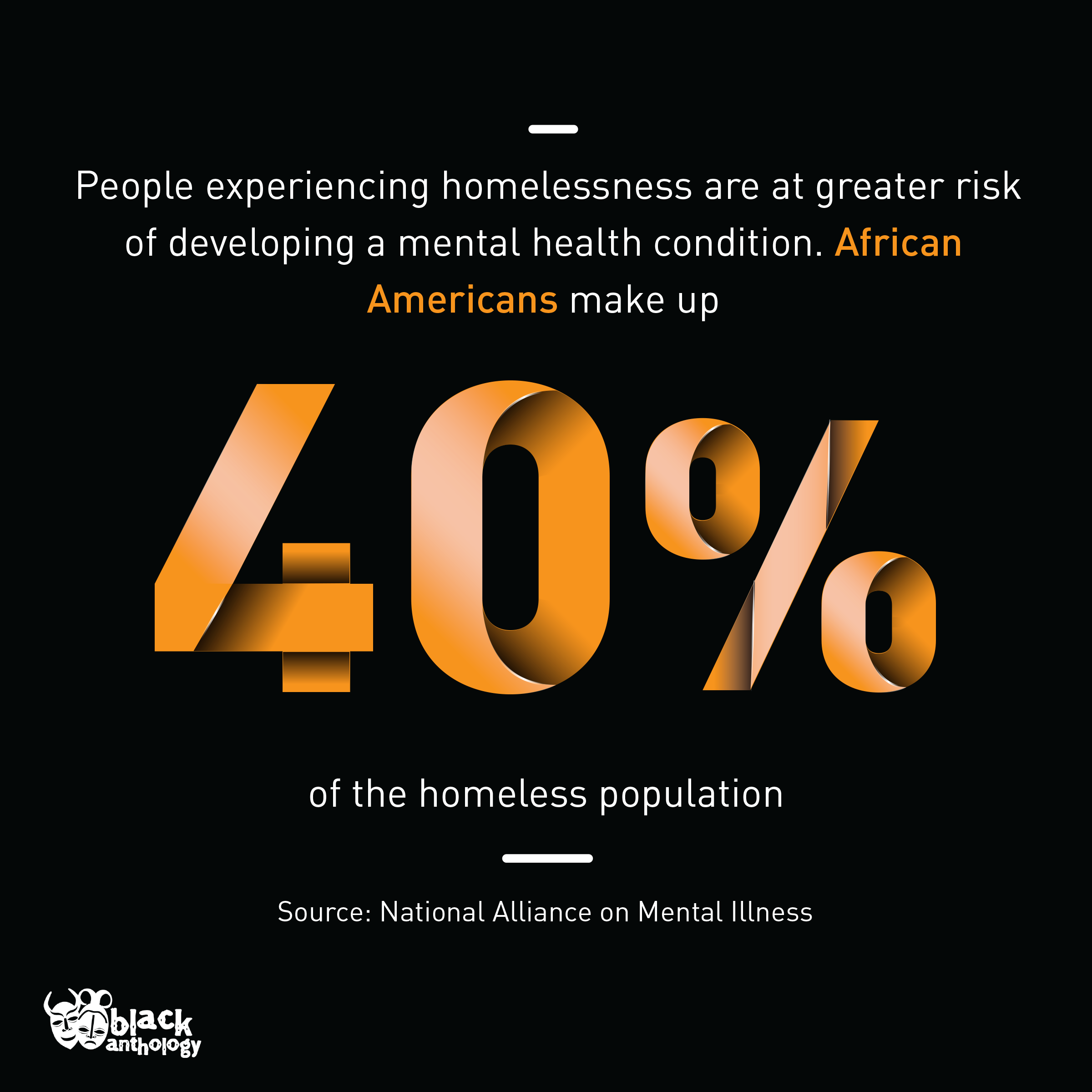 People experiencing homelessness are at greater risk of developing a mental health condition. African Americans make up

40%

of the homeless population

Source: National Alliance on Mental Illness

black anthology