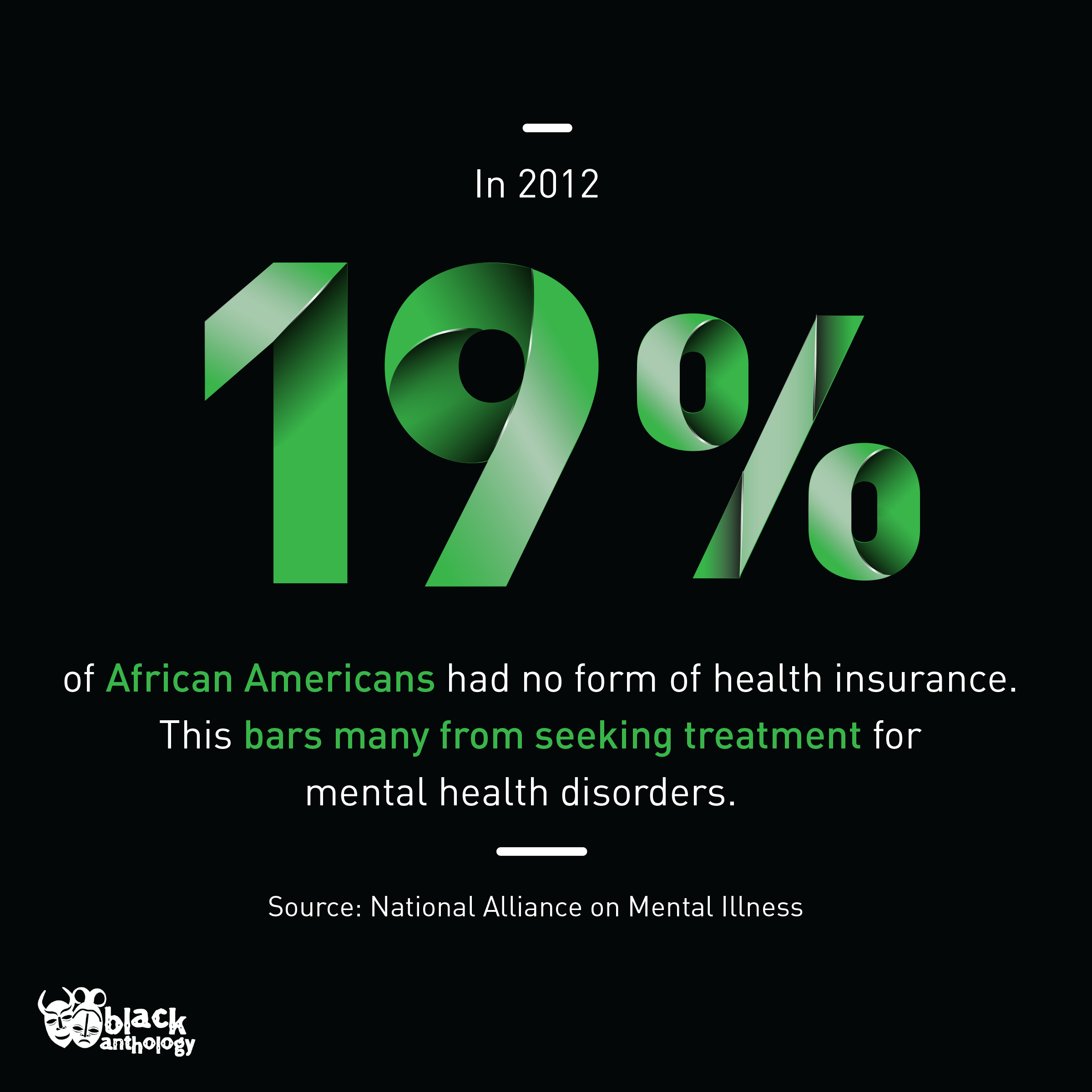 In 2012

19%

of African Americans had no form of health insurance. This bars many from seeking treatment for mental health disorders.

Source: National Alliance on Mental Illness

black anthology