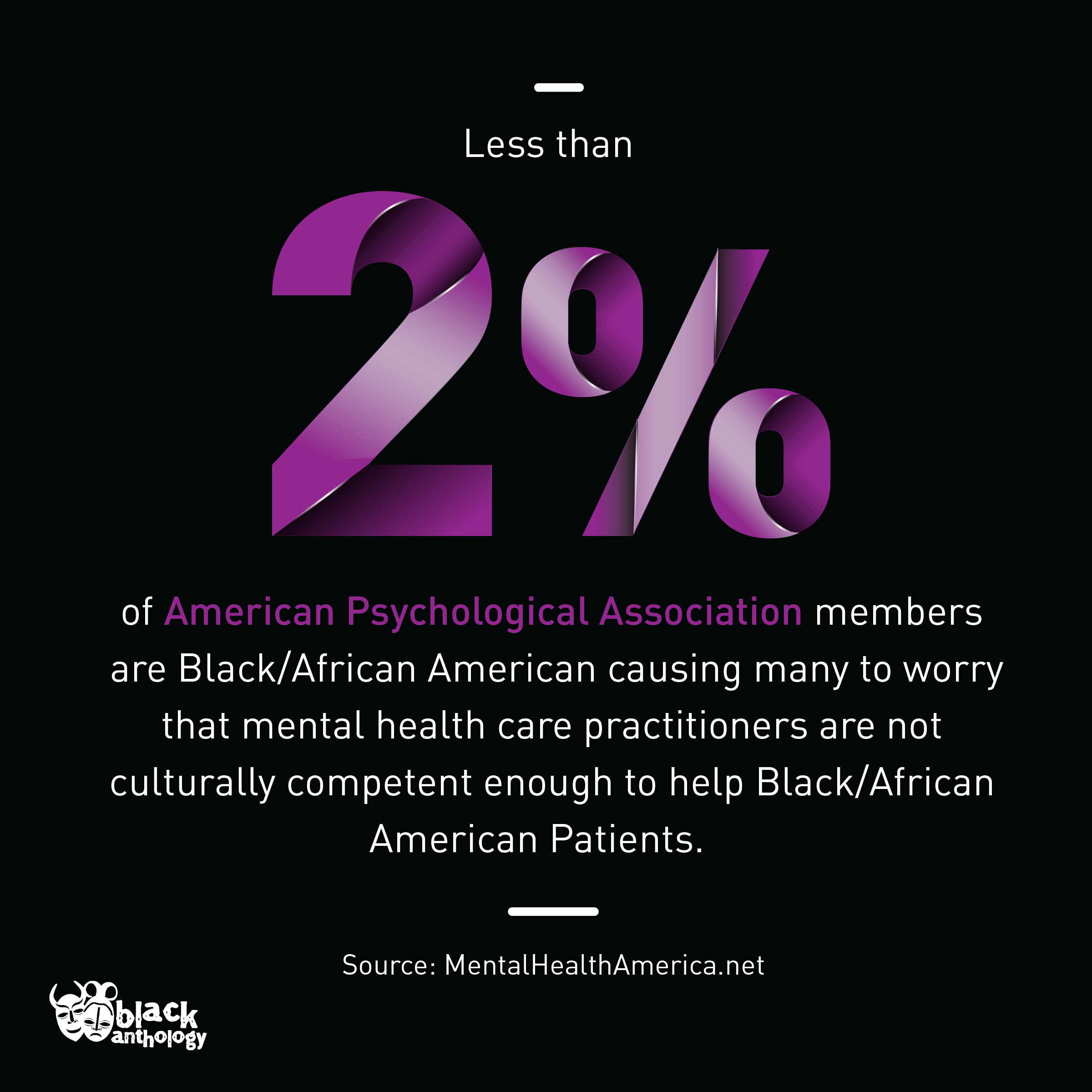 Less than

2%

of American Psychological Association members are Black/African American causing many to worry that mental health care practitioners are not culturally competent enough to help Black/African American Patients.

Source: MentalHealthAmerica.net

black anthology