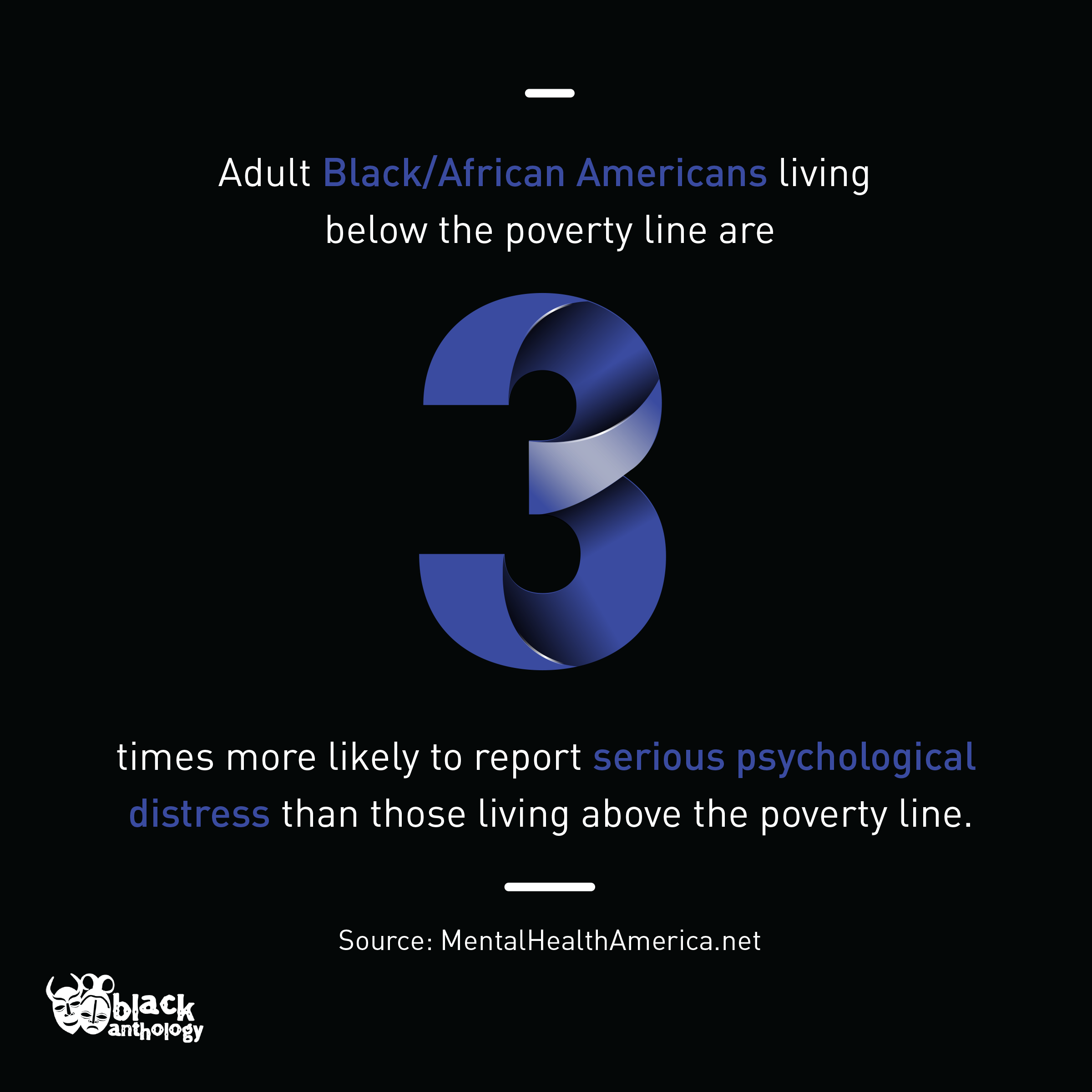 Adult Black/African Americans living below the poverty line are

3

times more likely to report serious psychological distress than those living above the poverty line.

Source: MentalHealthAmerica.net

black anthology