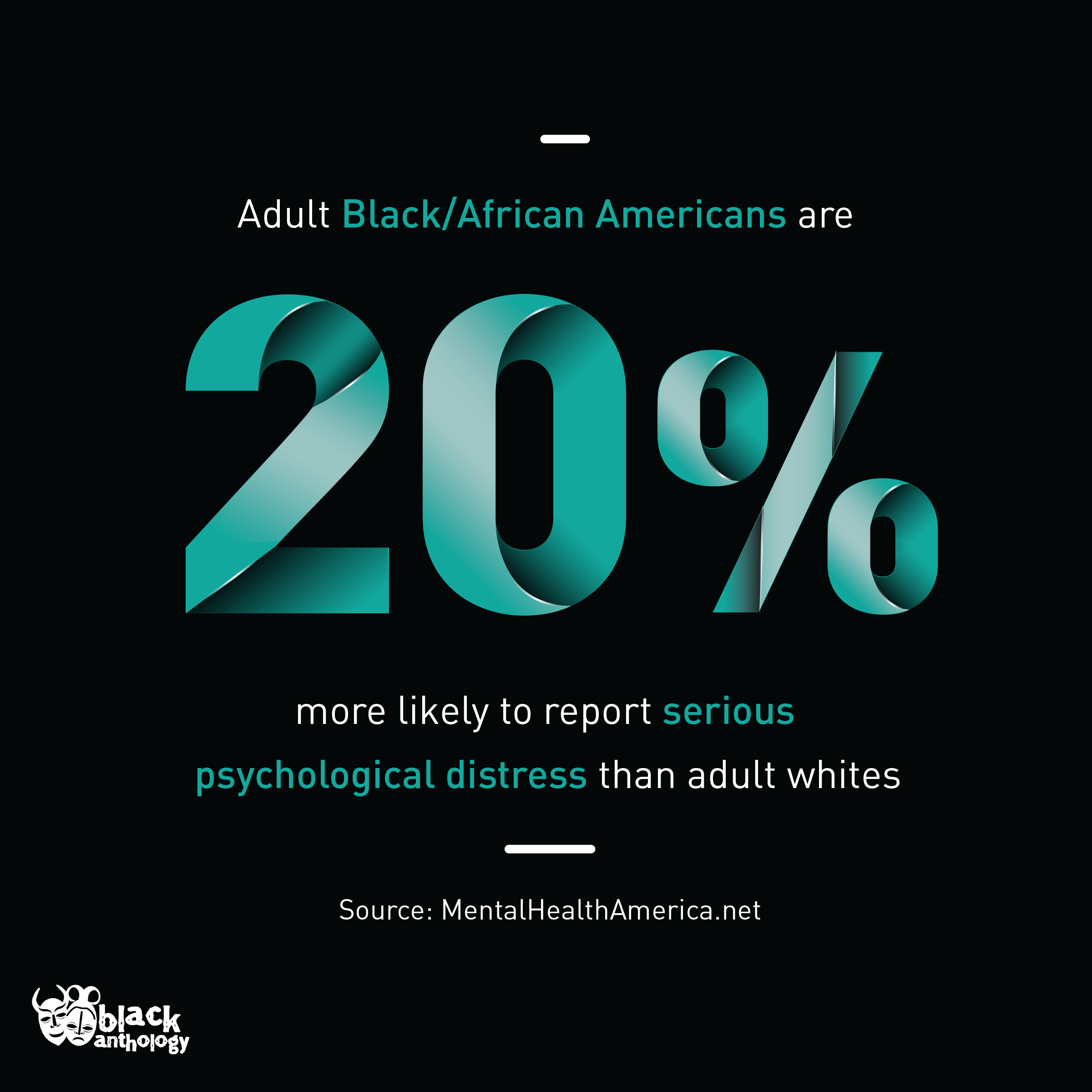 Adult Black/African Americans are

20%

more likely to report serious psychological distress than adult whites

Source: MentalHealthAmerica.net

black anthology