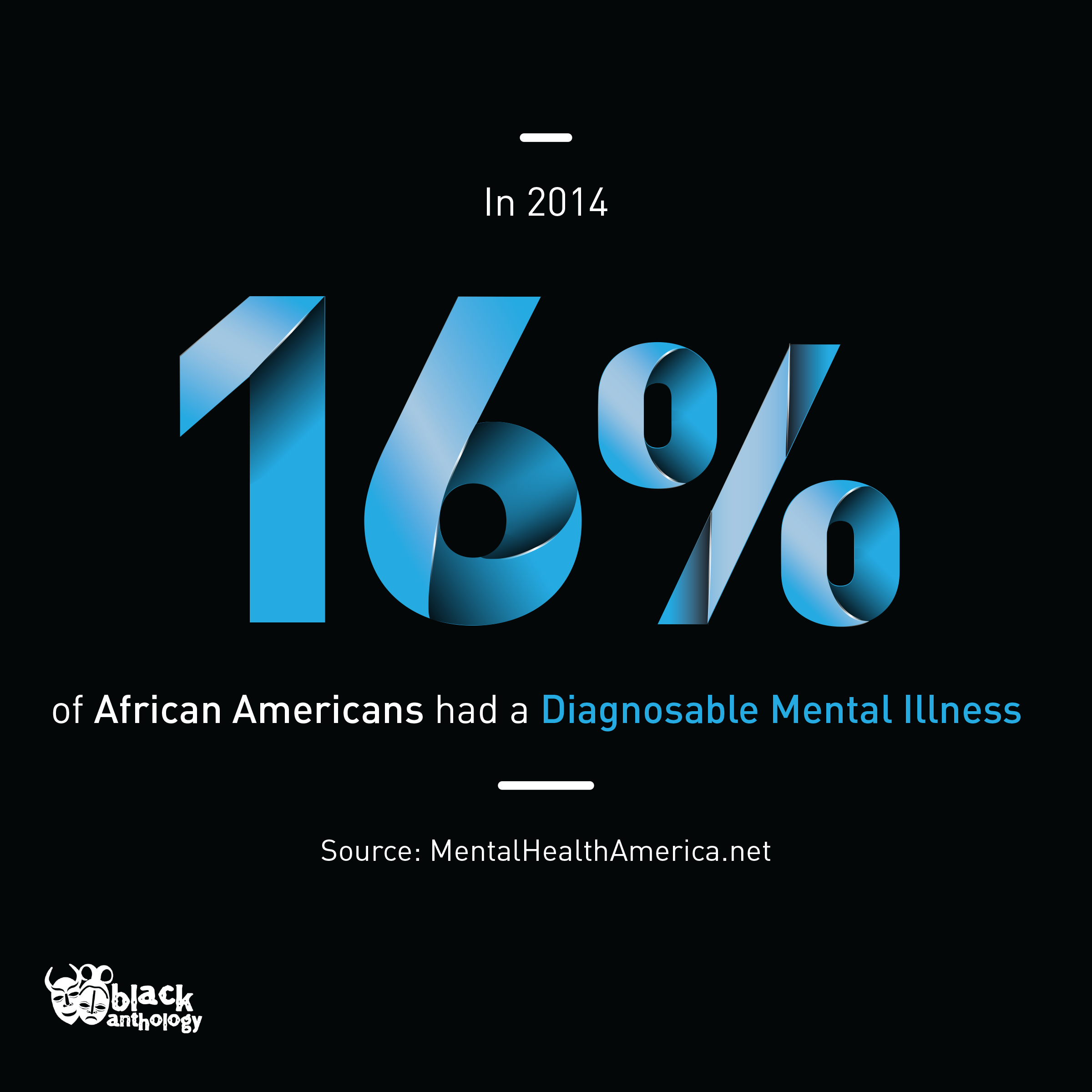 In 2014

16%

of African Americans had a Diagnosable Mental Illness

Source: MentalHealthAmerica.net

black anthology