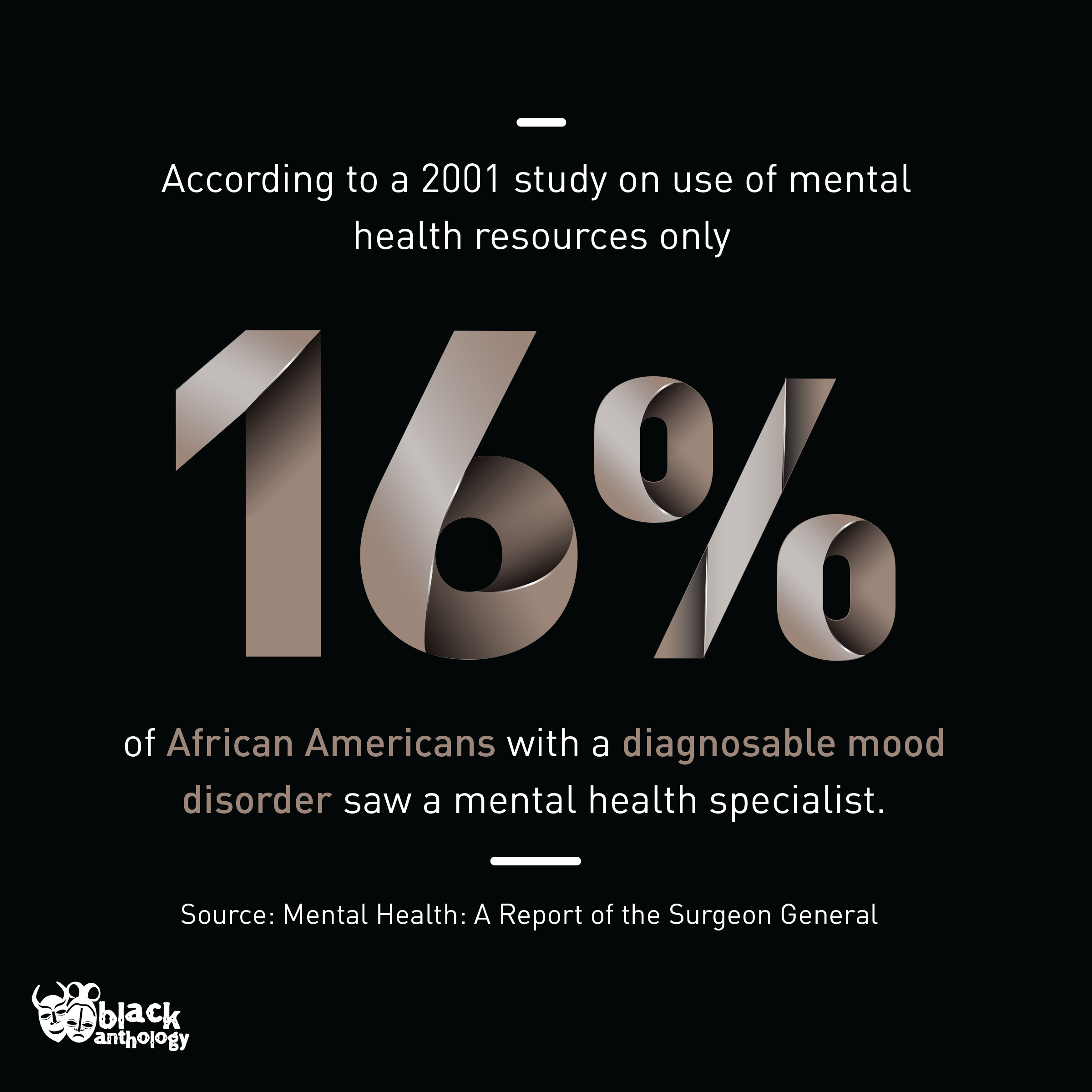 According to a 2001 study on use of mental health resources only

16%

of African Americans with a diagnosable mood disorder saw a mental health specialist.

Source: Mental Health: A Report of the Surgeon General

black anthology