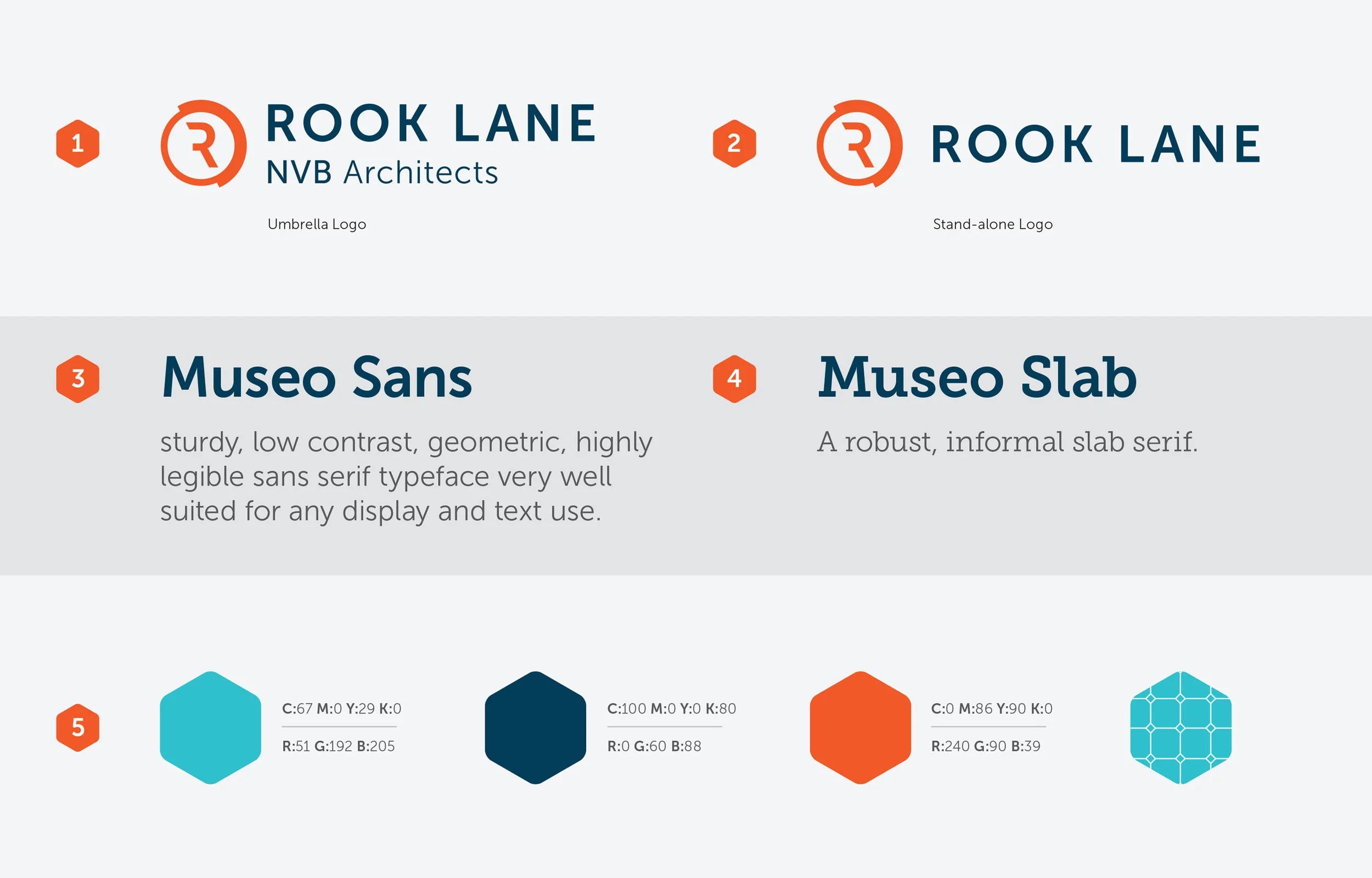 1

R

ROOK LANE
NVB Architects

Umbrella Logo

2

R

ROOK LANE

Stand-alone Logo

3

Museo Sans

sturdy, low contrast, geometric, highly legible sans serif typeface very well suited for any display and text use.

4

Museo Slab

A robust, informal slab serif.

5

C:67 M:0 Y:29 K:0
R:51 G:192 B:205

C:100 M:0 Y:0 K:80
R:0 G:60 B:88

C:0 M:86 Y:90 K:0
R:240 G:90 B:39