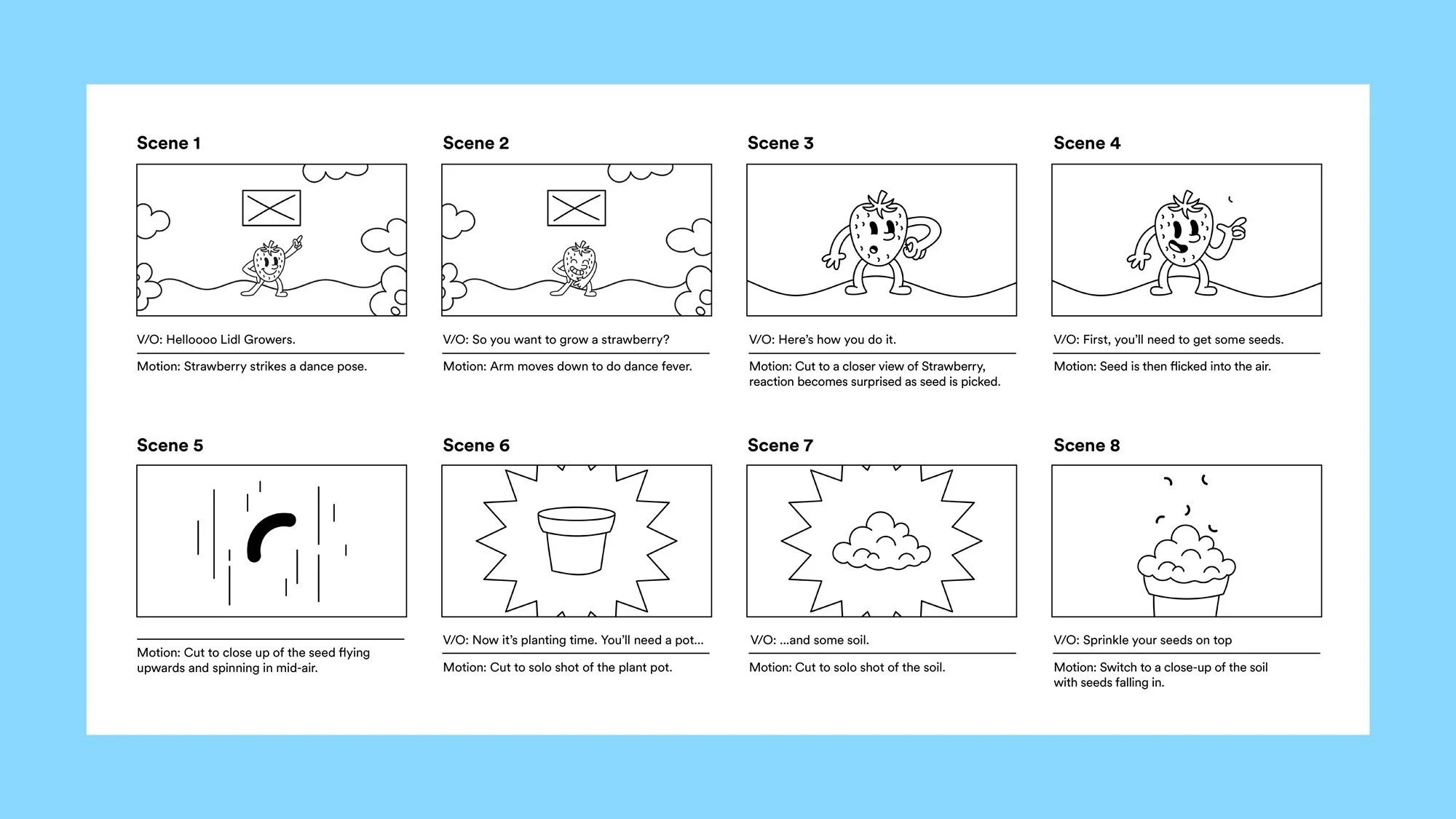 Scene 1

V/O: Helloooo Lidl Growers.

Motion: Strawberry strikes a dance pose.

Scene 2

V/O: So you want to grow a strawberry?

Motion: Arm moves down to do dance fever.

Scene 3

V/O: Here's how you do it.

Motion: Cut to a closer view of Strawberry, reaction becomes surprised as seed is picked.

Scene 4

V/O: First, you'll need to get some seeds.

Motion: Seed is then flicked into the air.

Scene 5

Motion: Cut to close up of the seed flying upwards and spinning in mid-air.

Scene 6

V/O: Now it's planting time. You'll need a pot...

Motion: Cut to solo shot of the plant pot.

Scene 7

V/O: ...and some soil.

Motion: Cut to solo shot of the soil.

Scene 8

V/O: Sprinkle your seeds on top

Motion: Switch to a close-up of the soil with seeds falling in.