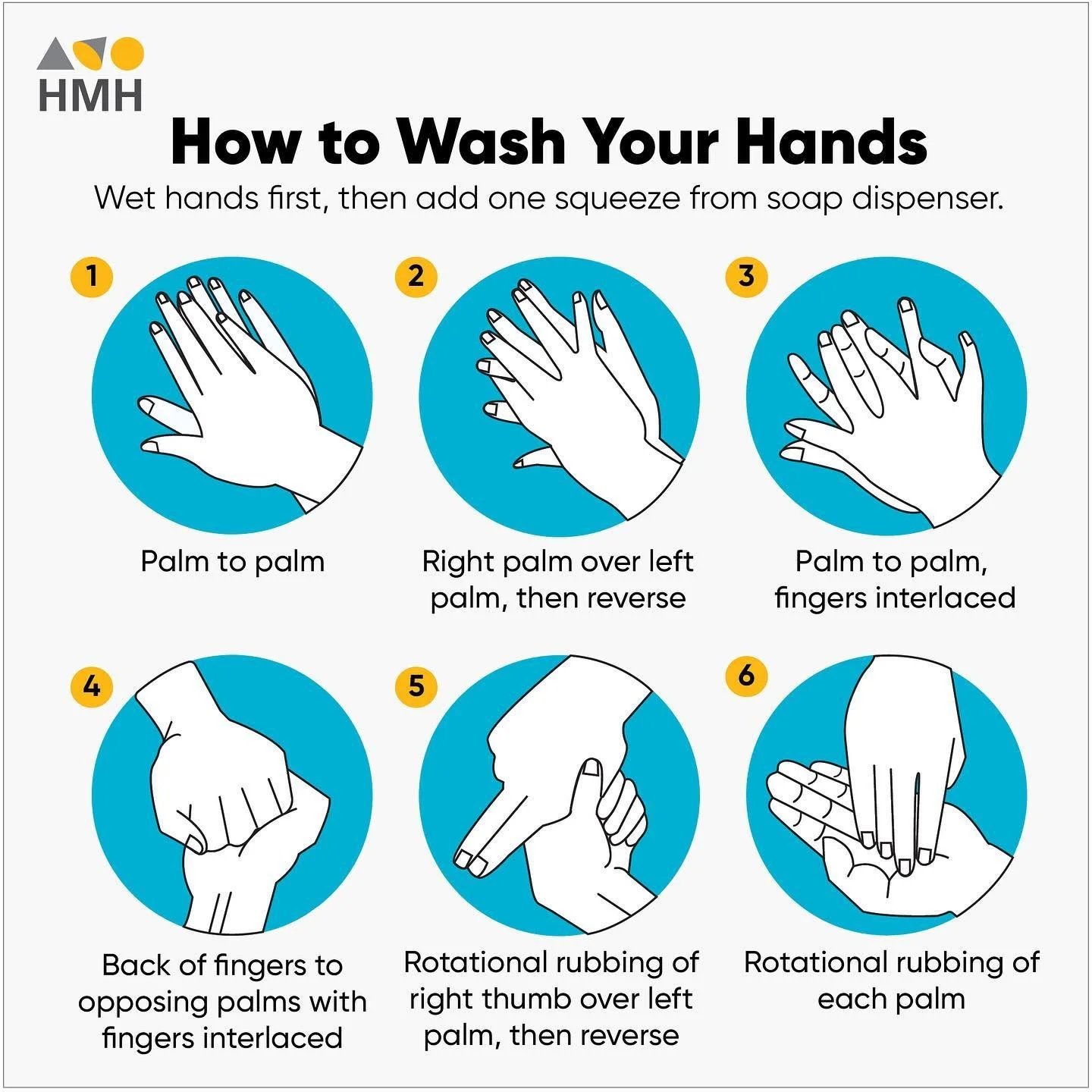 HMH

How to Wash Your Hands

Wet hands first, then add one squeeze from soap dispenser.

1
Palm to palm

2
Right palm over left palm, then reverse

3
Palm to palm, fingers interlaced

4
Back of fingers to opposing palms with fingers interlaced

5
Rotational rubbing of right thumb over left palm, then reverse

6
Rotational rubbing of each palm