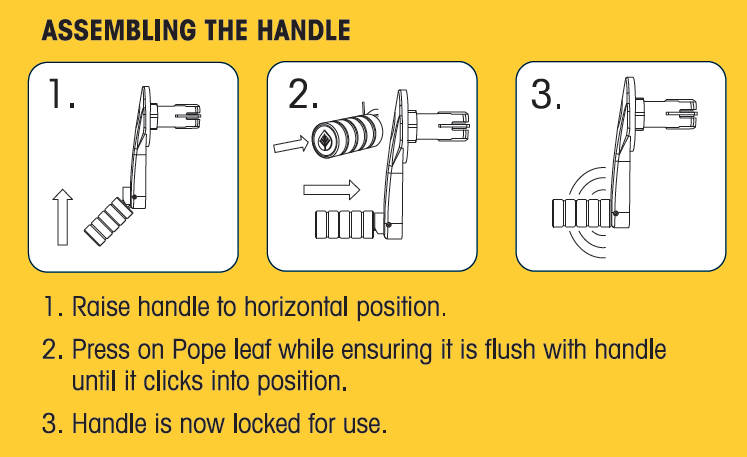 ASSEMBLING THE HANDLE

1.

2.

3.

1. Raise handle to horizontal position.

2. Press on Pope leaf while ensuring it is flush with handle until it clicks into position.

3. Handle is now locked for use.