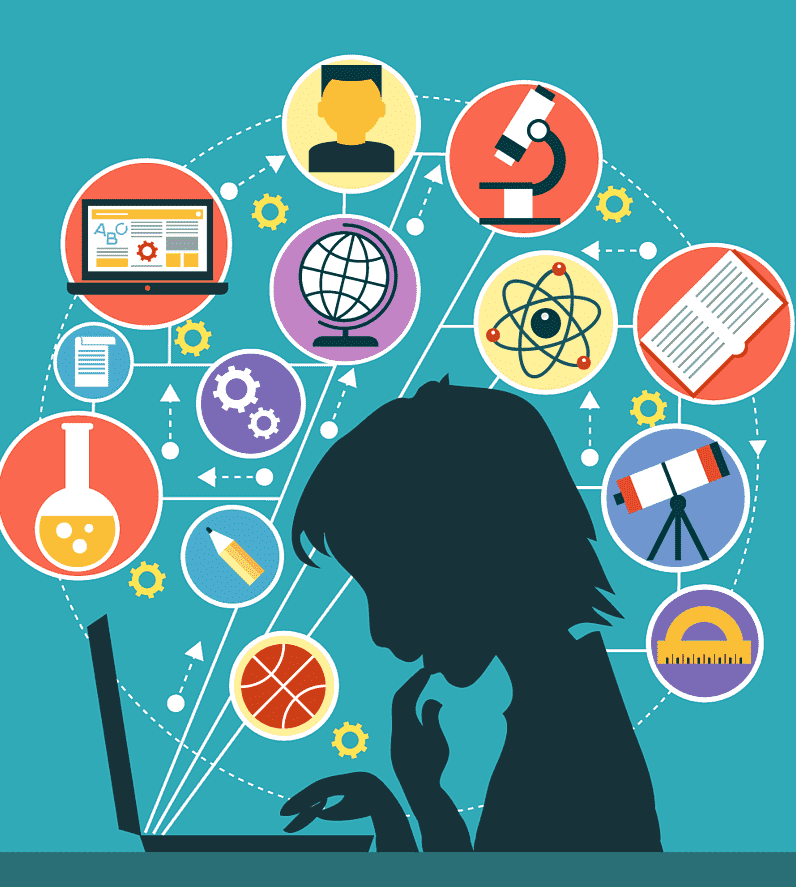 ABC