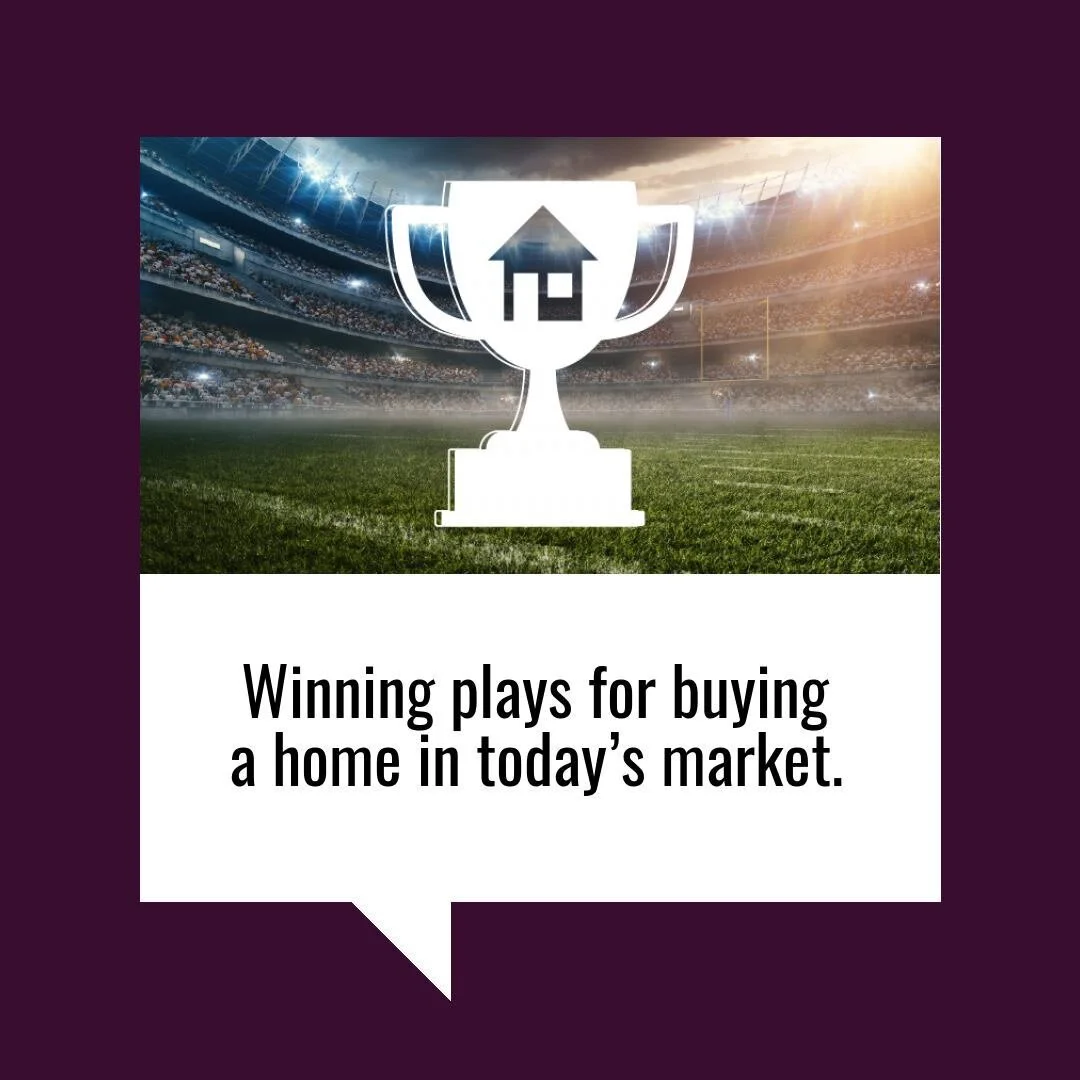 Winning plays for buying a home in today’s market.