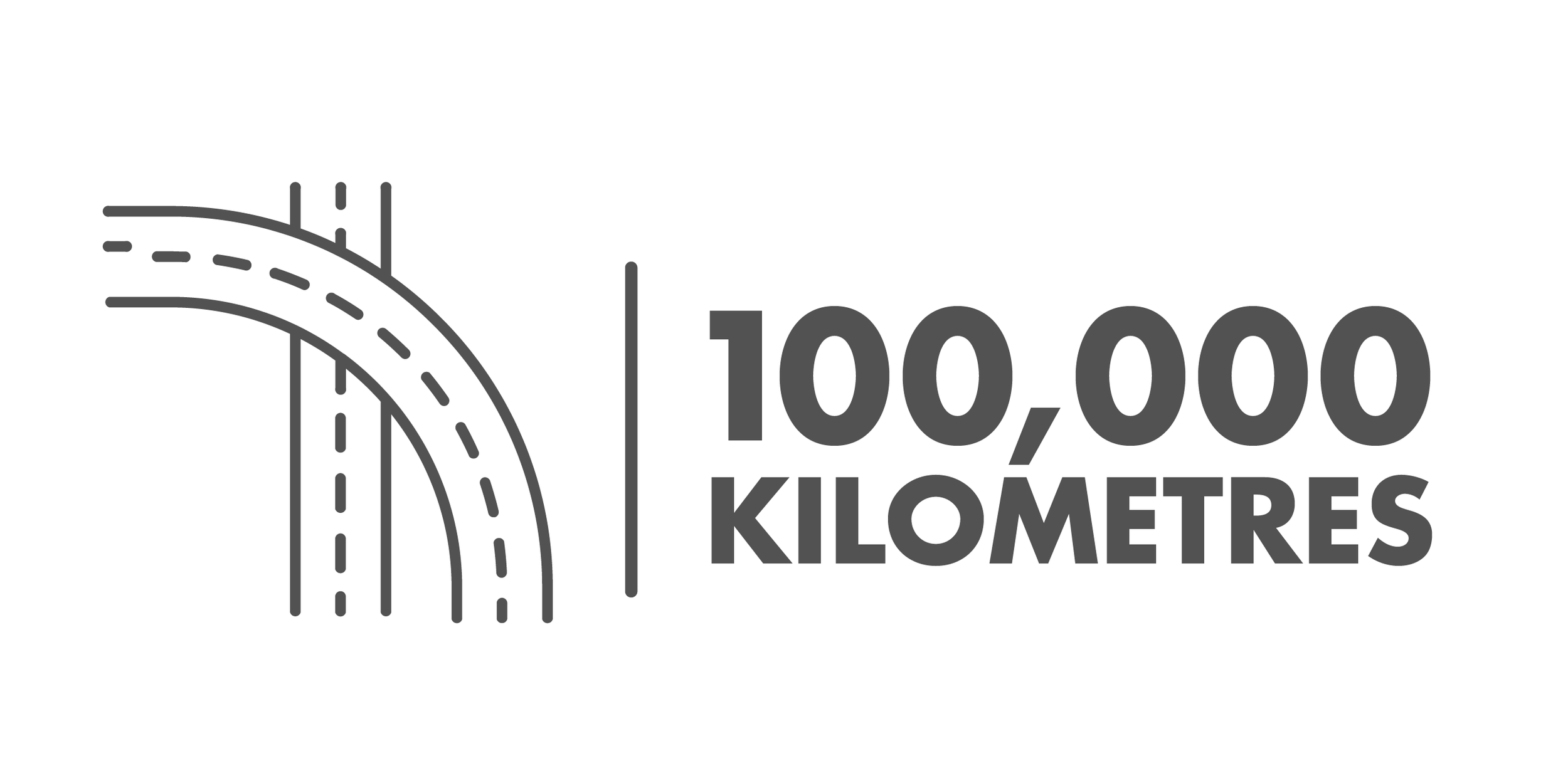 100,000
KILOMETRES