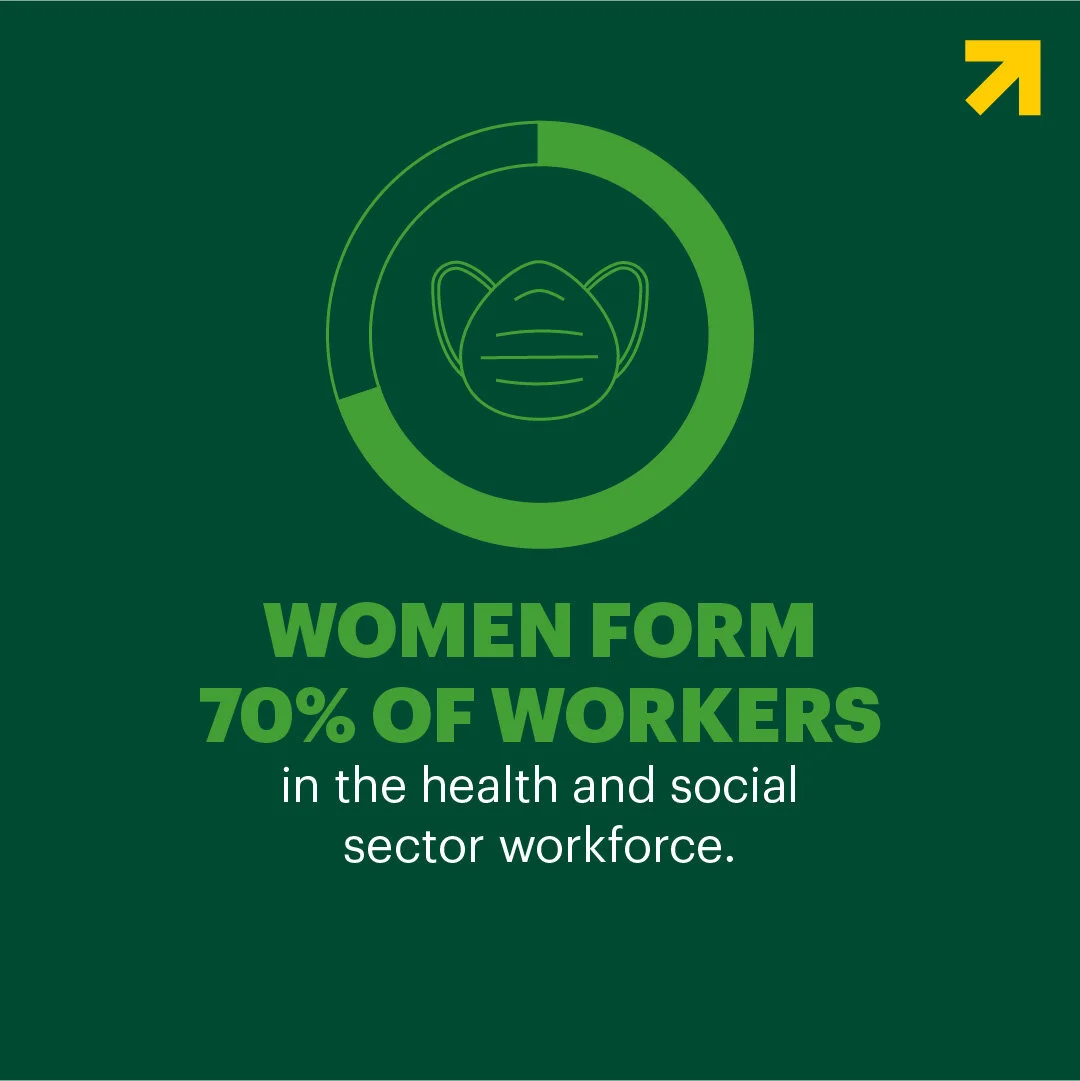 WOMEN FORM 70% OF WORKERS
in the health and social sector workforce.