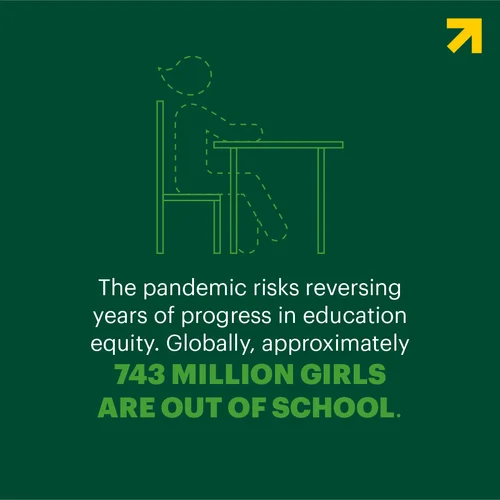 The pandemic risks reversing years of progress in education equity. Globally, approximately 743 MILLION GIRLS ARE OUT OF SCHOOL.