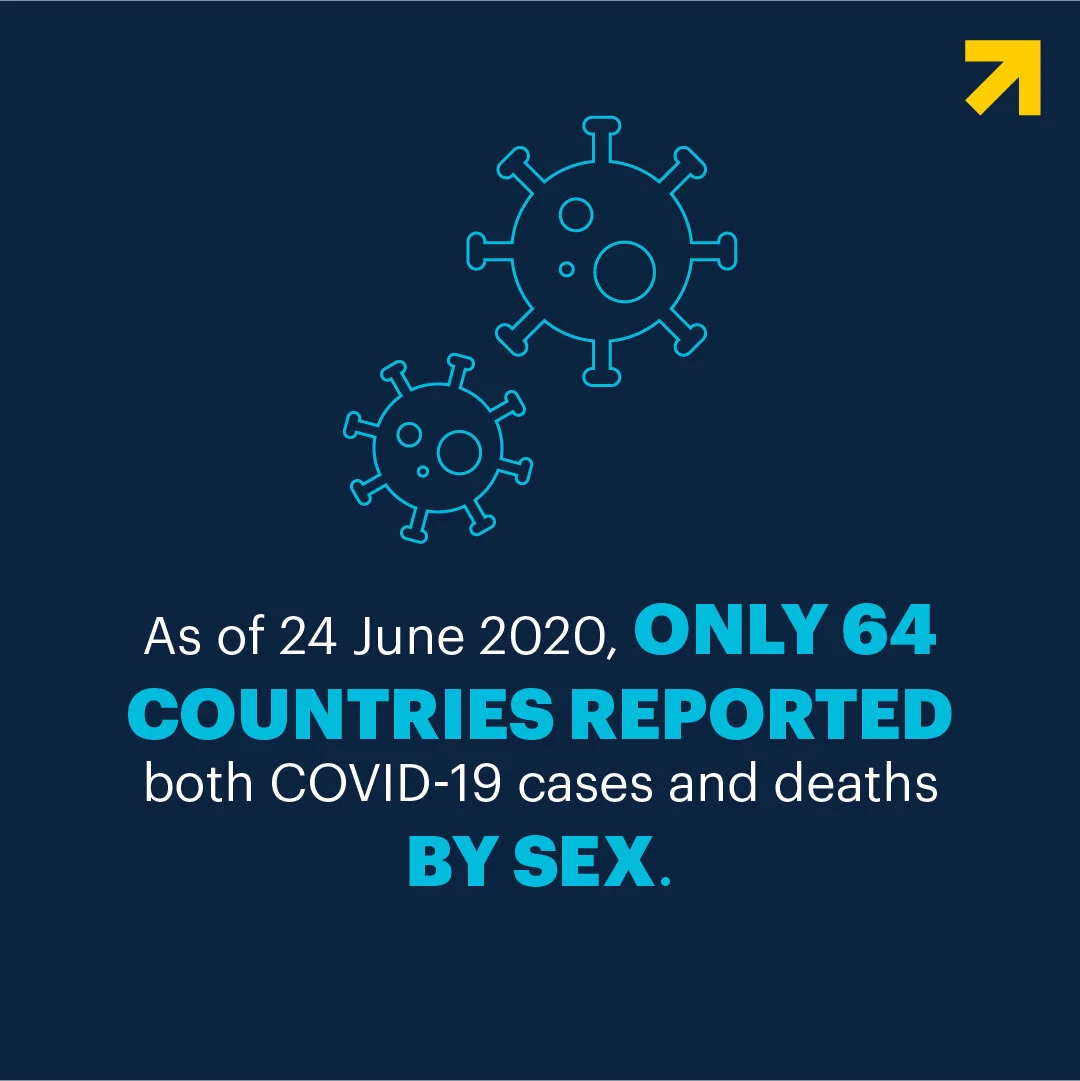 As of 24 June 2020, ONLY 64 COUNTRIES REPORTED both COVID-19 cases and deaths BY SEX.