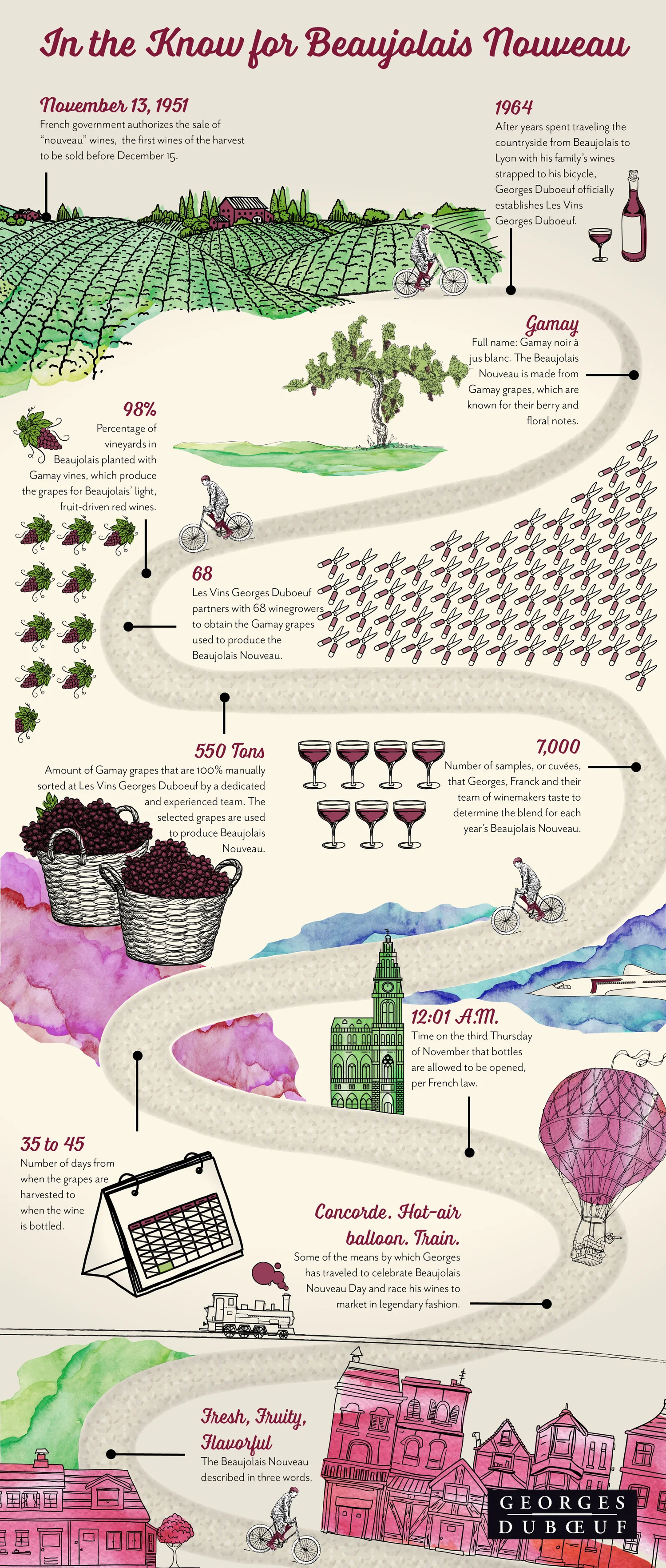 In the Know for Beaujolais Nouveau

November 13, 1951
French government authorizes the sale of "nouveau" wines, the first wines of the harvest to be sold before December 15.

1964
After years spent traveling the countryside from Beaujolais to Lyon with his family's wines strapped to his bicycle, Georges Duboeuf officially establishes Les Vins Georges Duboeuf.

Gamay
Full name: Gamay noir à jus blanc. The Beaujolais Nouveau is made from Gamay grapes, which are known for their berry and floral notes.

98%
Percentage of vineyards in Beaujolais planted with Gamay vines, which produce the grapes for Beaujolais' light, fruit-driven red wines.

68
Les Vins Georges Duboeuf partners with 68 winegrowers to obtain the Gamay grapes used to produce the Beaujolais Nouveau.

550 Tons
Amount of Gamay grapes that are 100% manually sorted at Les Vins Georges Duboeuf by a dedicated and experienced team. The selected grapes are used to produce Beaujolais Nouveau.

7,000
Number of samples, or cuvées, that Georges, Franck and their team of winemakers taste to determine the blend for each year's Beaujolais Nouveau.

12:01 A.M.
Time on the third Thursday of November that bottles are allowed to be opened, per French law.

35 to 45
Number of days from when the grapes are harvested to when the wine is bottled.

Concorde. Hot-air balloon. Train.
Some of the means by which Georges has traveled to celebrate Beaujolais Nouveau Day and race his wines to market in legendary fashion.

Fresh, Fruity, Flavorful
The Beaujolais Nouveau described in three words.

GEORGES DUBŒUF