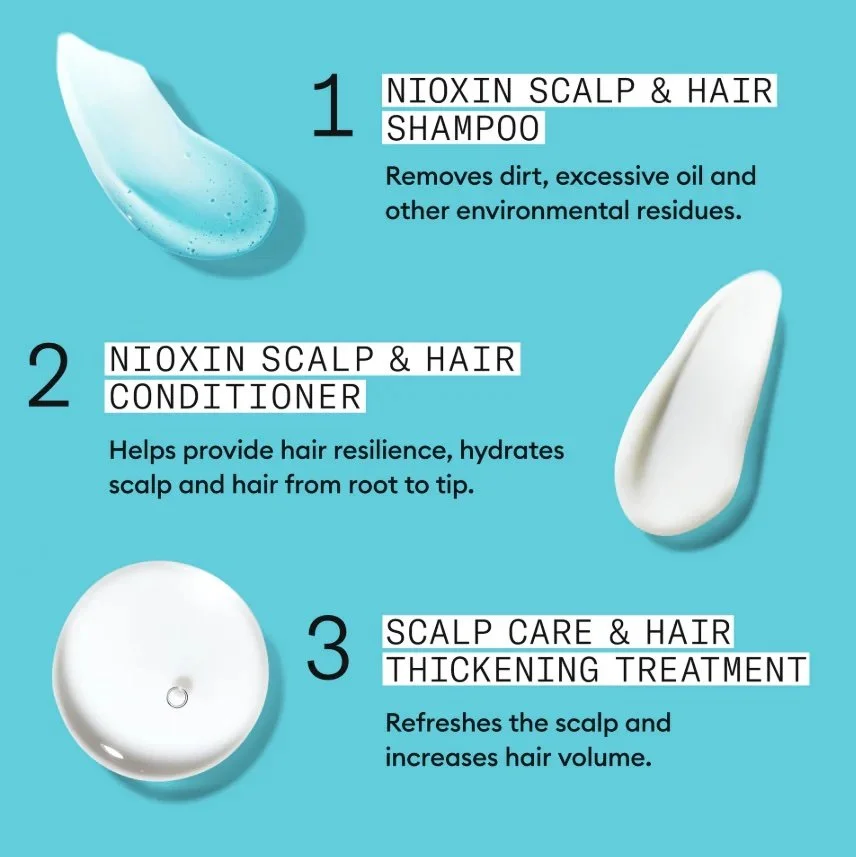 1 NIOXIN SCALP & HAIR SHAMPOO

Removes dirt, excessive oil and other environmental residues.

2 NIOXIN SCALP & HAIR CONDITIONER

Helps provide hair resilience, hydrates scalp and hair from root to tip.

3 SCALP CARE & HAIR THICKENING TREATMENT

Refreshes the scalp and increases hair volume.