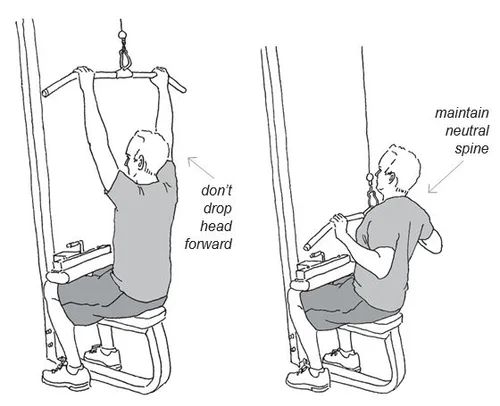 don't drop head forward

maintain neutral spine