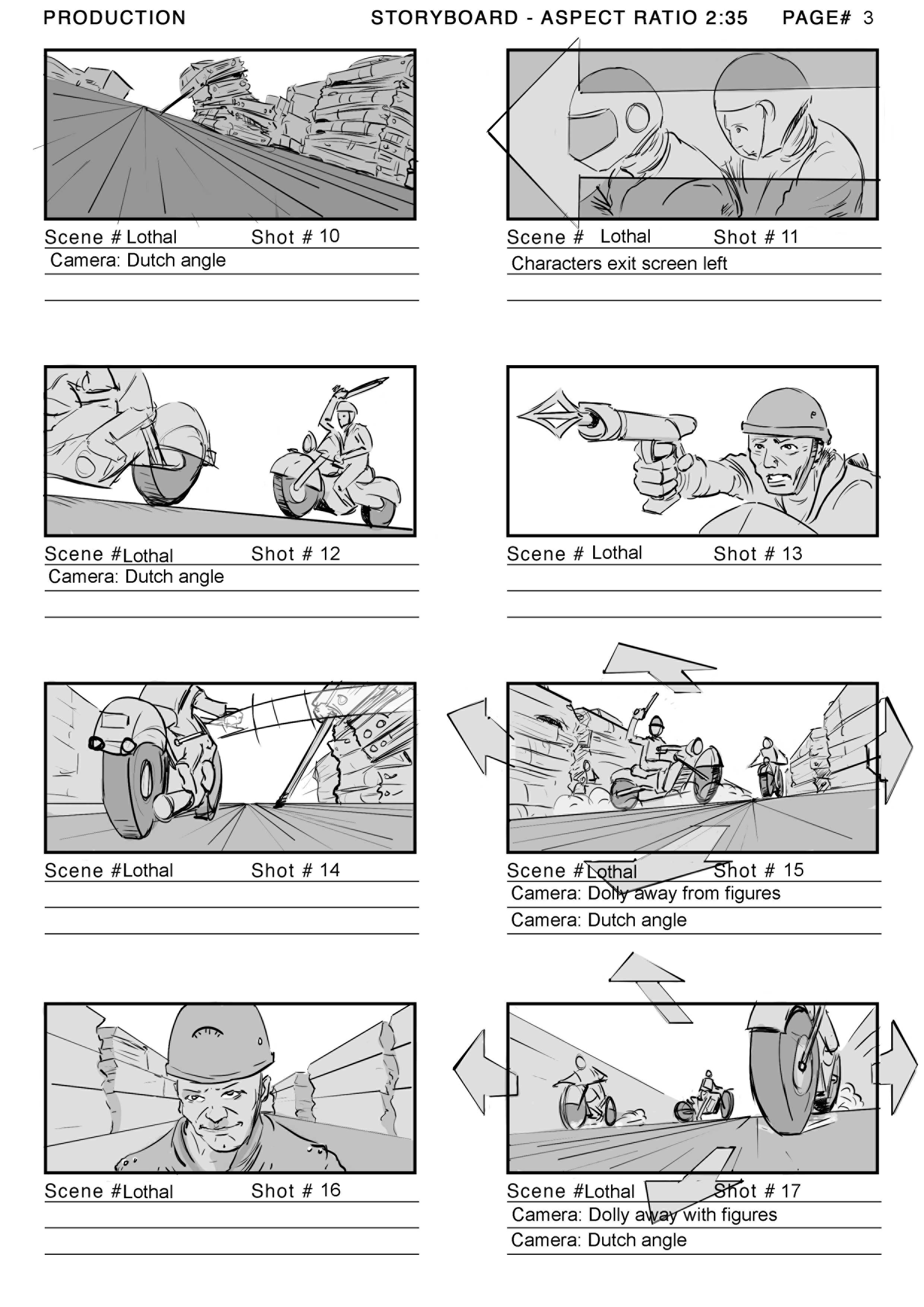 PRODUCTION

STORYBOARD - ASPECT RATIO 2:35 PAGE# 3

Scene # Lothal Shot # 10
Camera: Dutch angle

Scene # Lothal Shot # 11
Characters exit screen left

Scene # Lothal Shot # 12
Camera: Dutch angle

Scene # Lothal Shot # 13

Scene # Lothal Shot # 14

Scene # Lothal Shot # 15
Camera: Dolly away from figures
Camera: Dutch angle

Scene # Lothal Shot # 16

Scene # Lothal Shot # 17
Camera: Dolly away with figures
Camera: Dutch angle