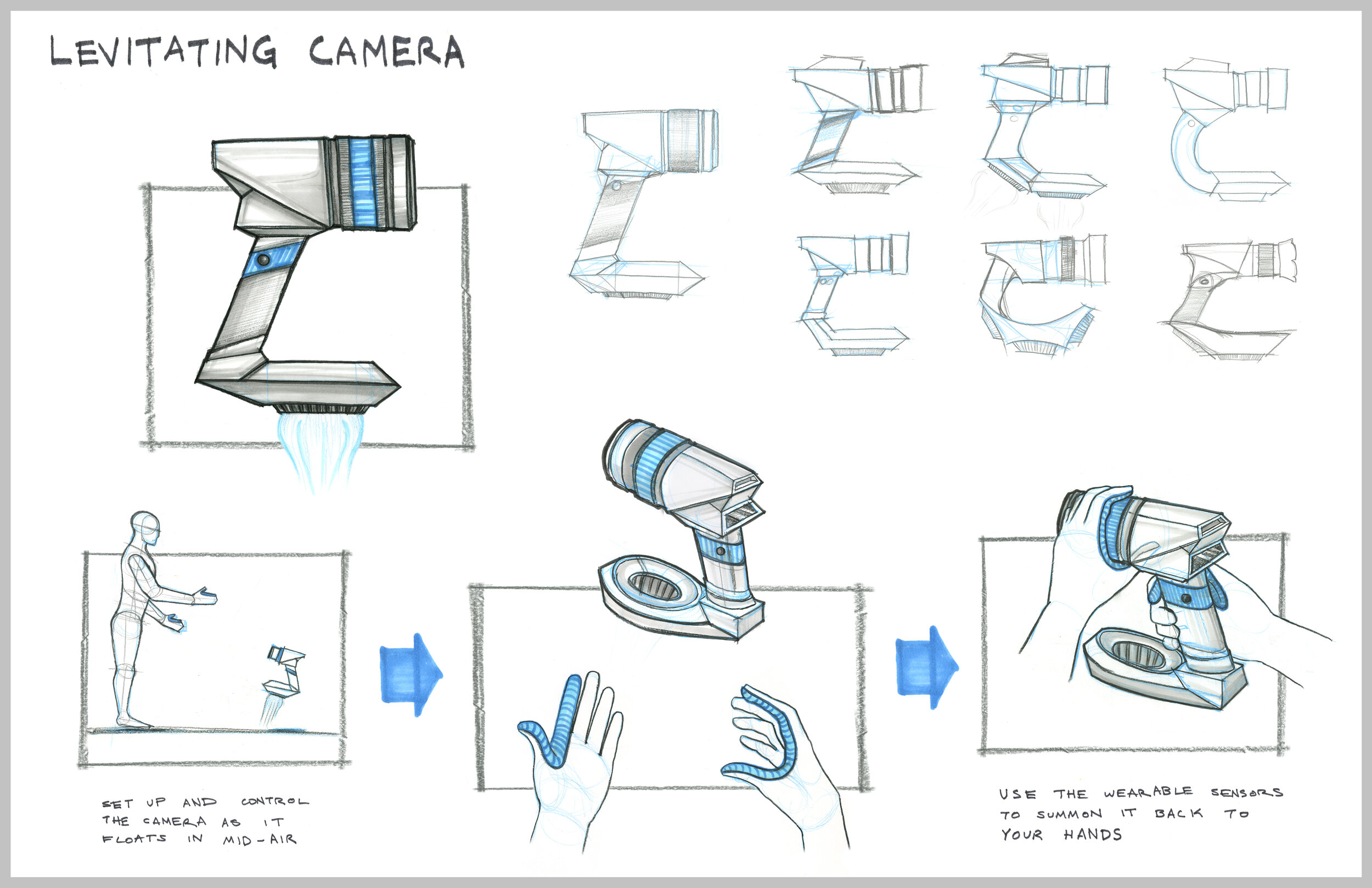 LEVITATING CAMERA

SET UP AND CONTROL THE CAMERA AS IT FLOATS IN MID-AIR

USE THE WEARABLE SENSORS TO SUMMON IT BACK TO YOUR HANDS