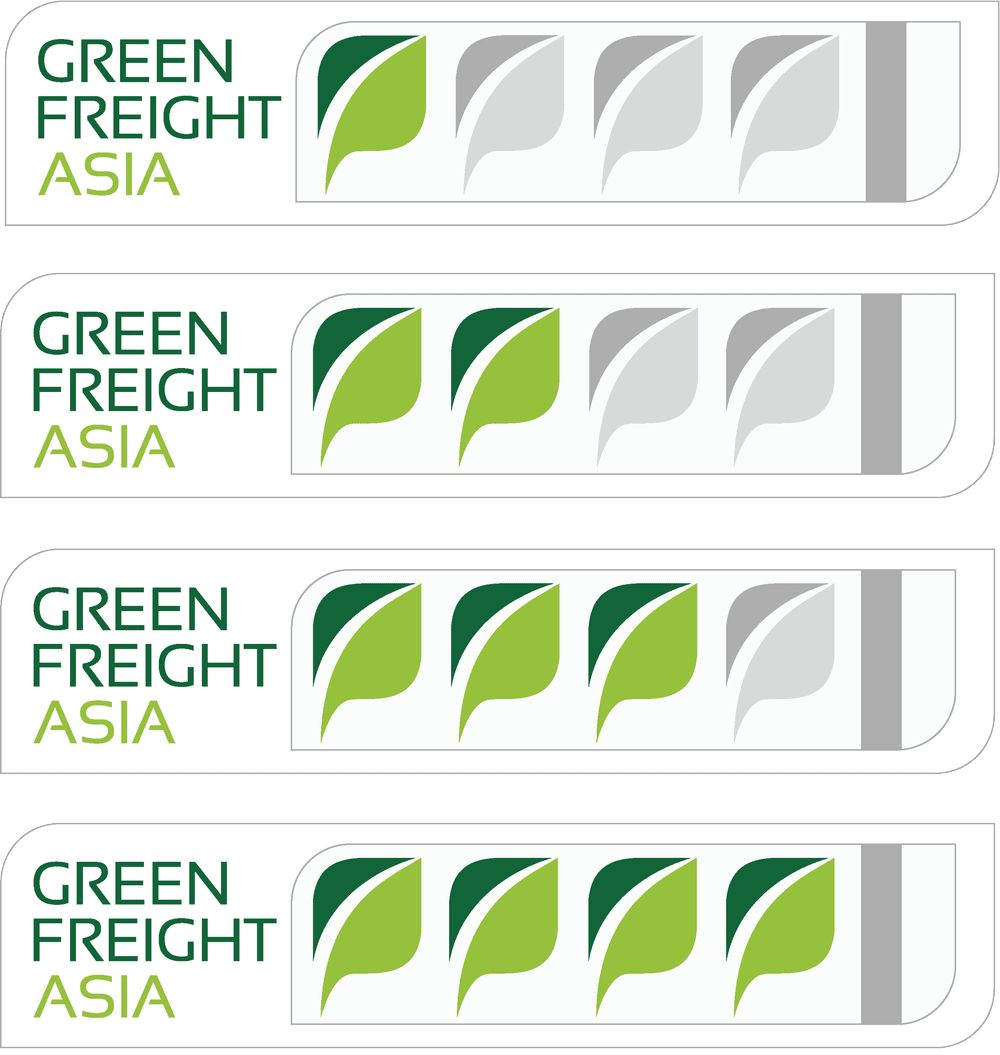 GREEN FREIGHT ASIA

GREEN FREIGHT ASIA

GREEN FREIGHT ASIA

GREEN FREIGHT ASIA