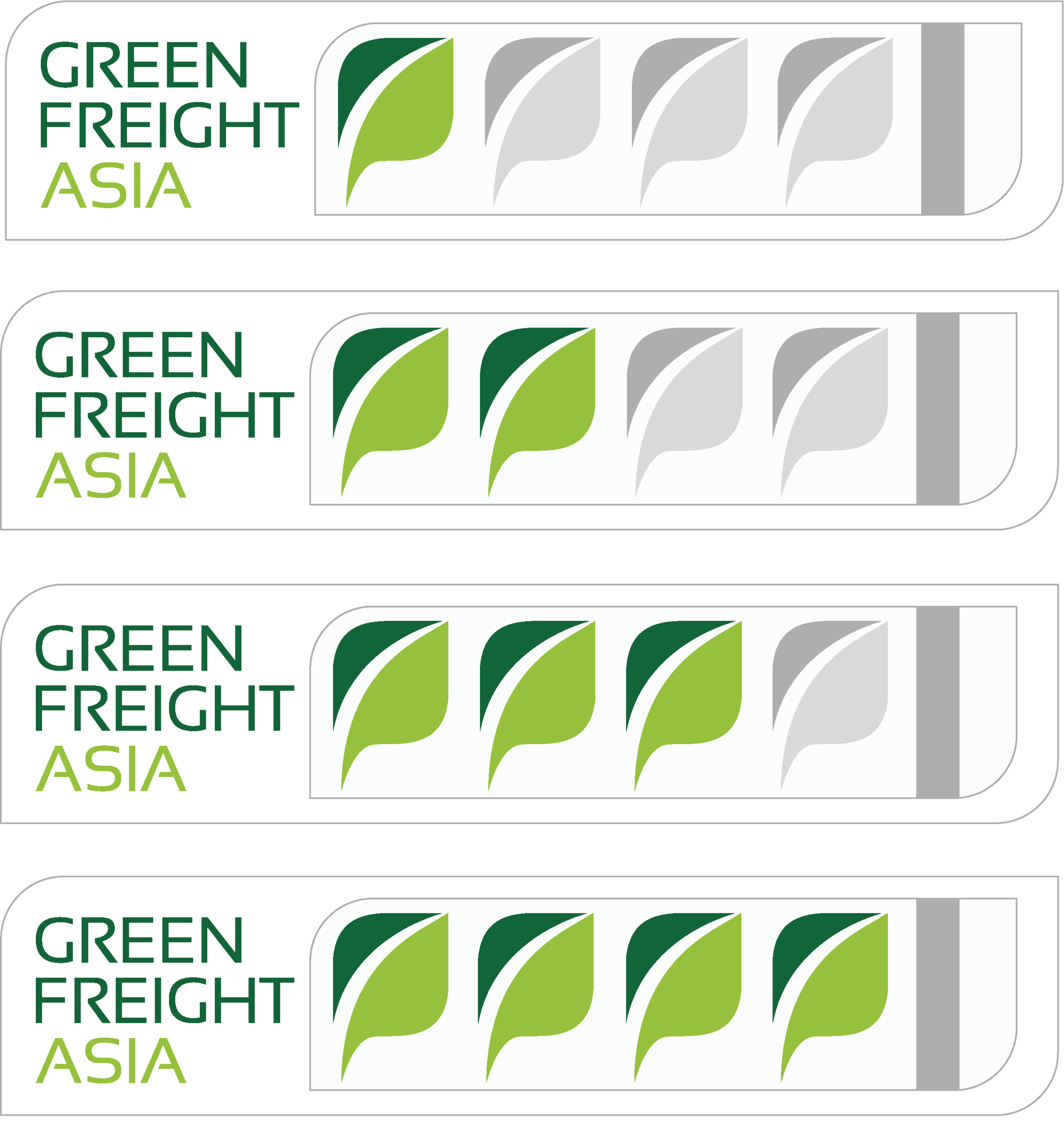 GREEN
FREIGHT
ASIA

GREEN
FREIGHT
ASIA

GREEN
FREIGHT
ASIA

GREEN
FREIGHT
ASIA