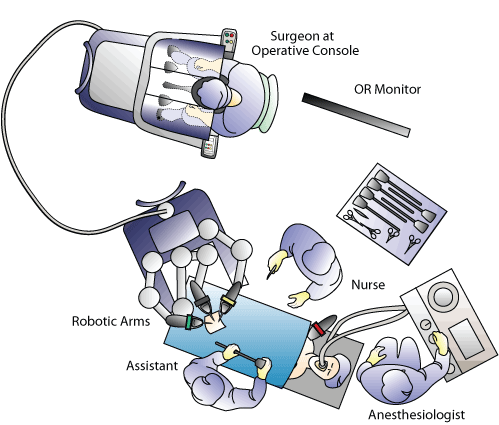 Surgeon at Operative Console

OR Monitor

Nurse

Robotic Arms

Assistant

Anesthesiologist