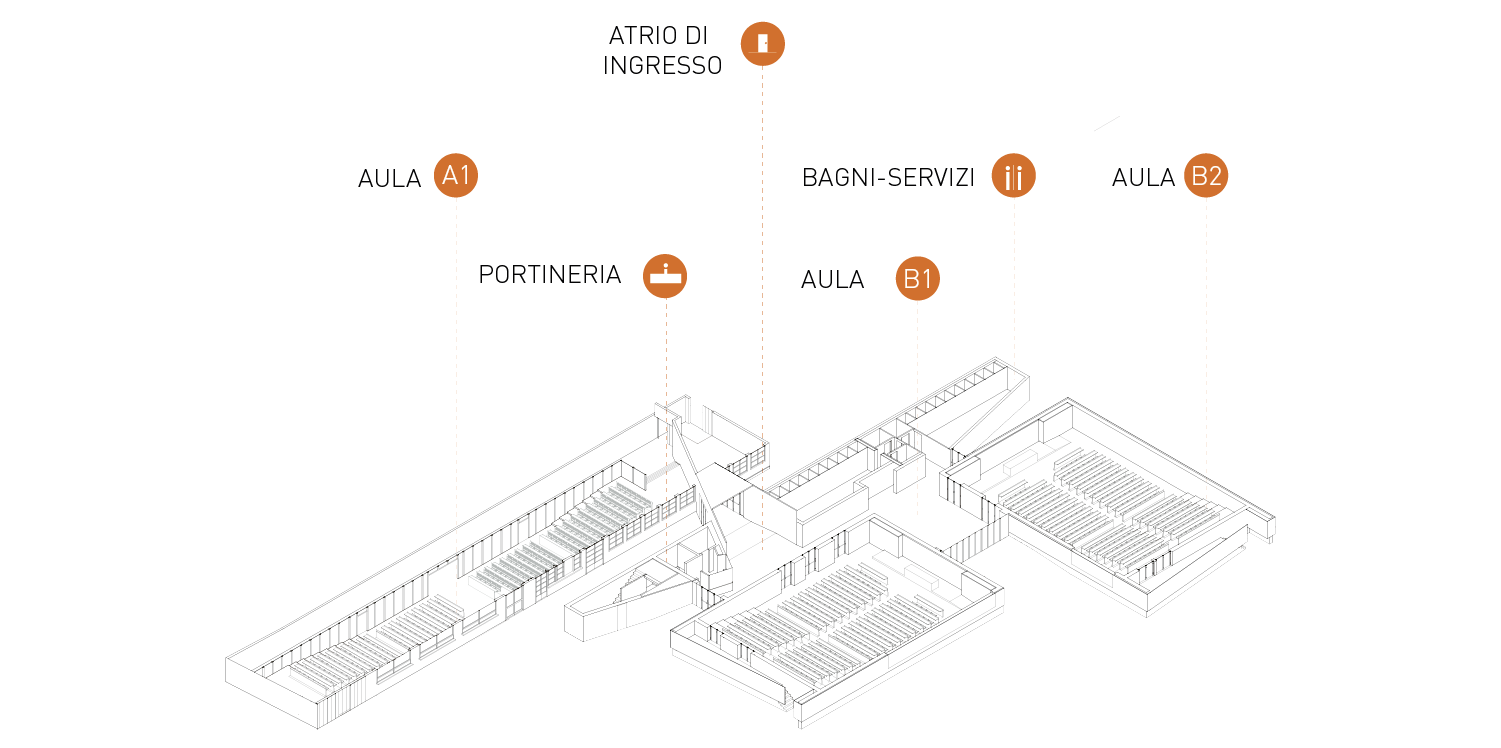 ATRIO DI INGRESSO

AULA A1

BAGNI-SERVIZI

AULA B2

PORTINERIA

AULA B1