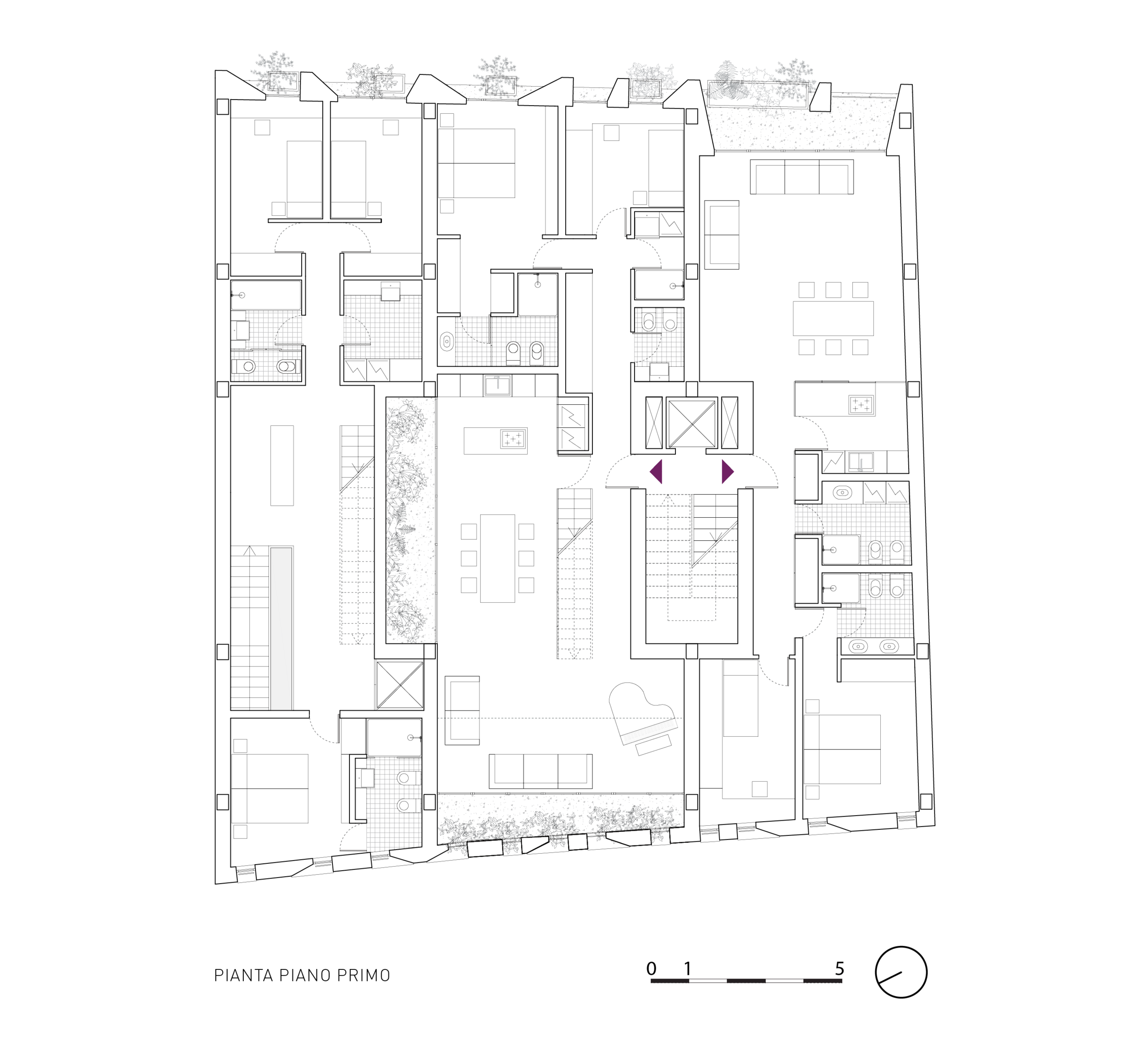 PIANTA PIANO PRIMO

0 1 5